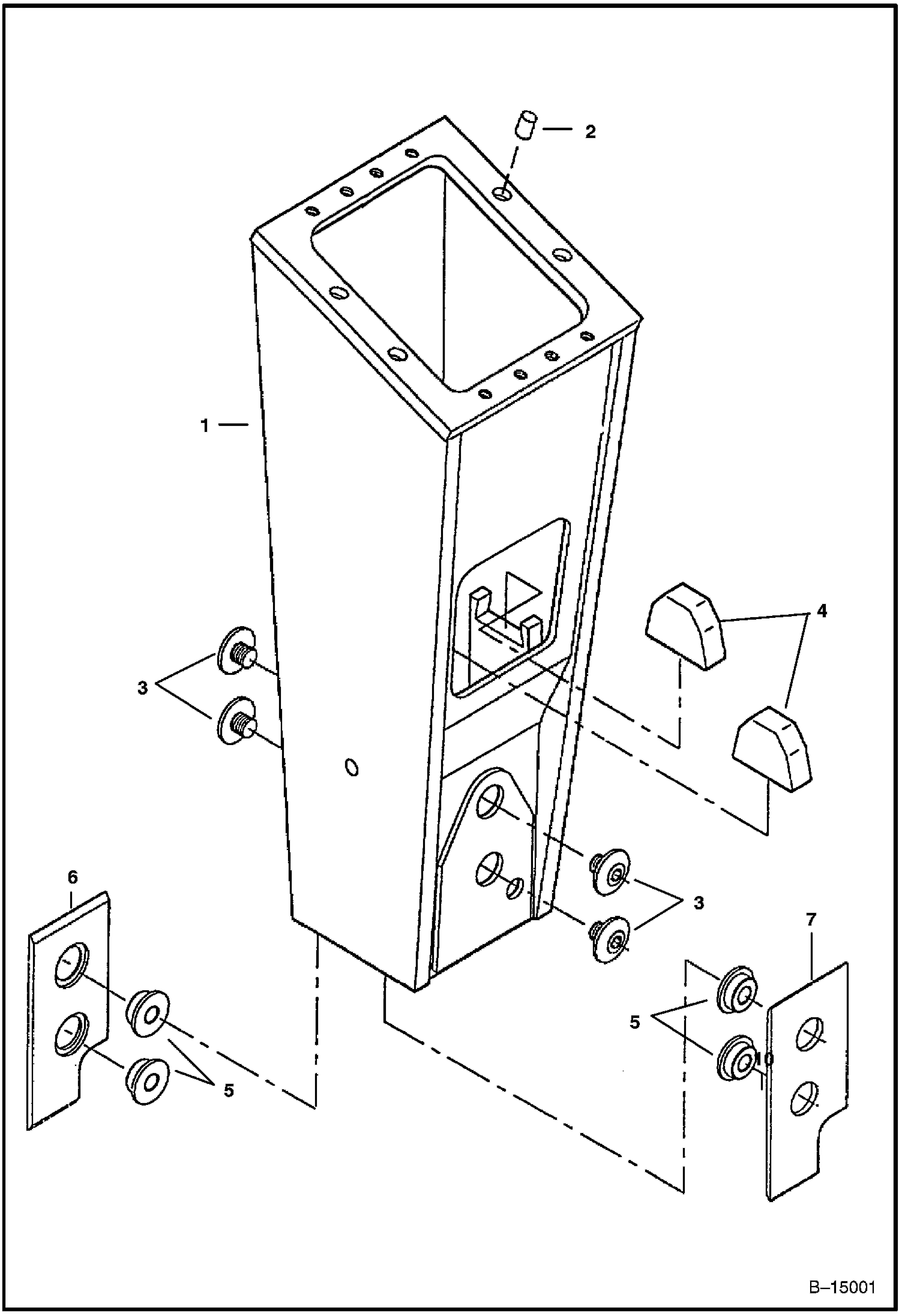 2

1

4

3

3

6

7

5

10

5

B–15001