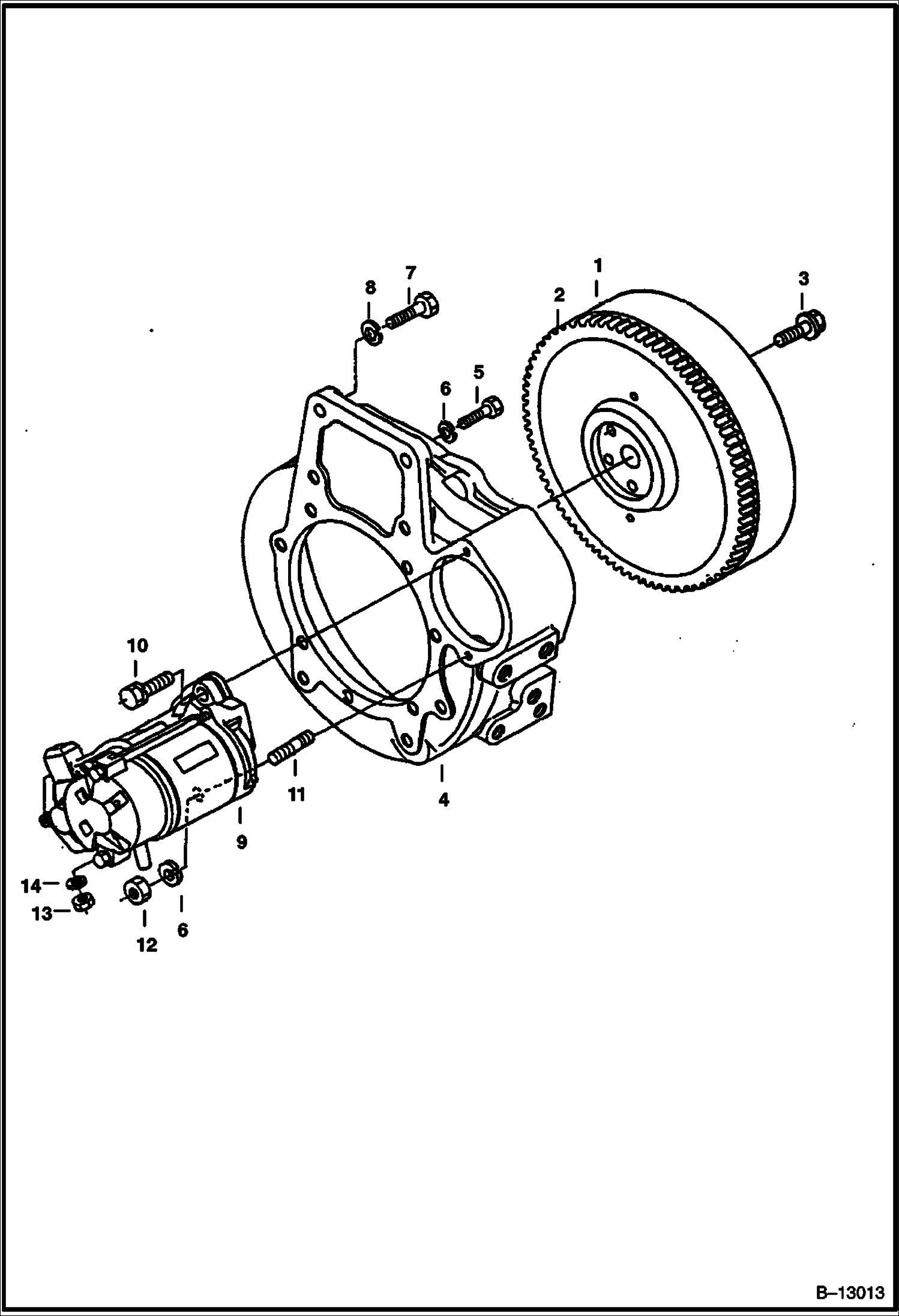 1
2
3
7
8
5
6
10
11
4
9
14
13
12
6
B–13013