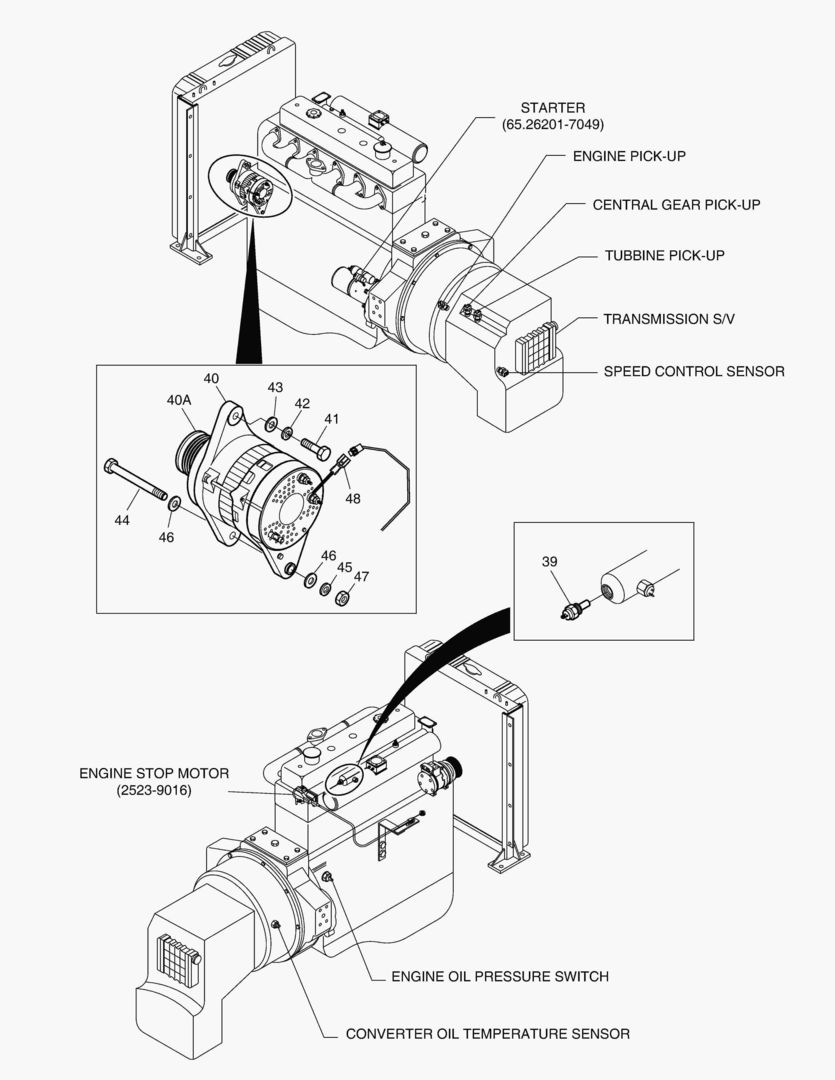 STARTER
(65.26201-7049)

ENGINE PICK-UP

CENTRAL GEAR PICK-UP

TUBBINE PICK-UP

TRANSMISSION S/V

SPEED CONTROL SENSOR

40
40A
43
42
41
48
44
46
46
45
47

39

ENGINE STOP MOTOR
(2523-9016)

ENGINE OIL PRESSURE SWITCH

CONVERTER OIL TEMPERATURE SENSOR