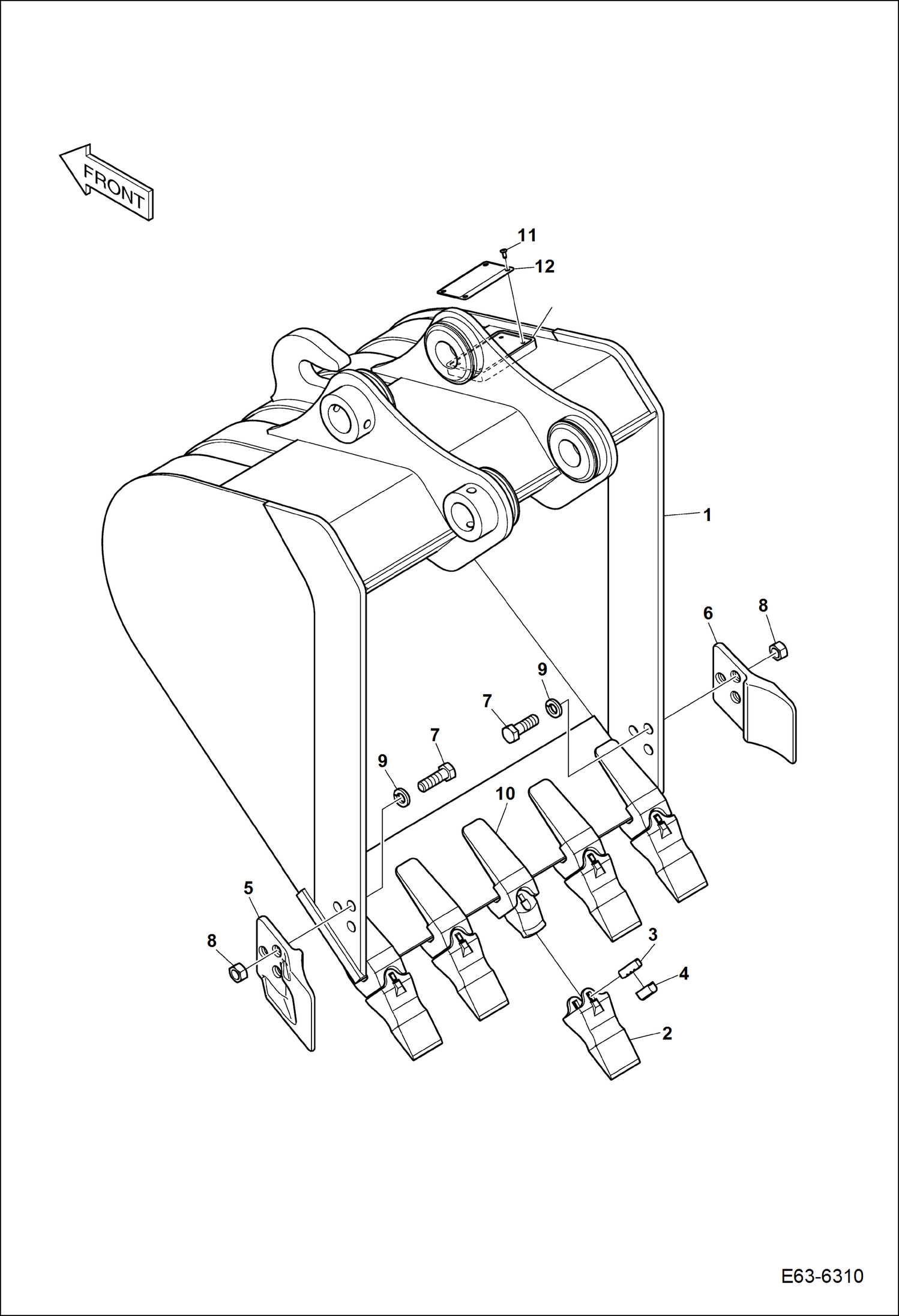 FRONT

11
12
1
6
8
9
7
7
9
10
5
8
3
4
2

E63-6310