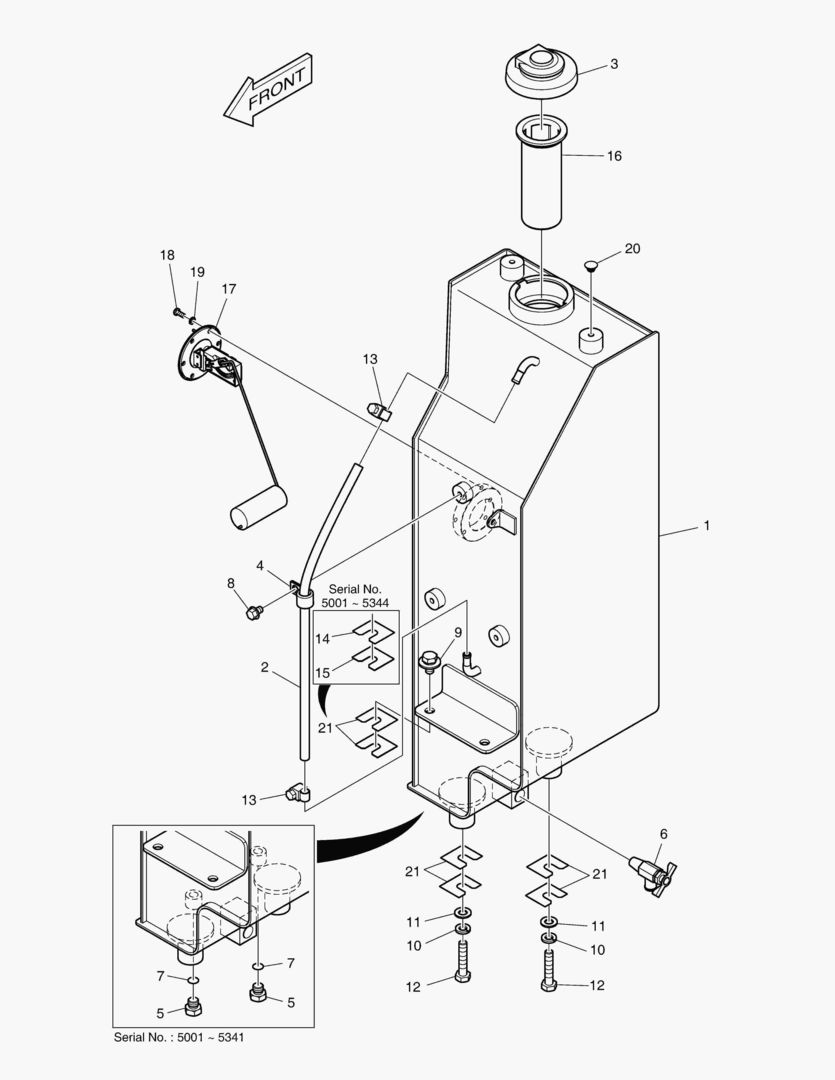 FRONT

3

16

20

18

19

17

13

1

4

8

Serial No.
5001 ~ 5344

14

15

9

2

21

13

6

21

21

11

11

10

10

12

12

7

7

5

5

Serial No. : 5001 ~ 5341