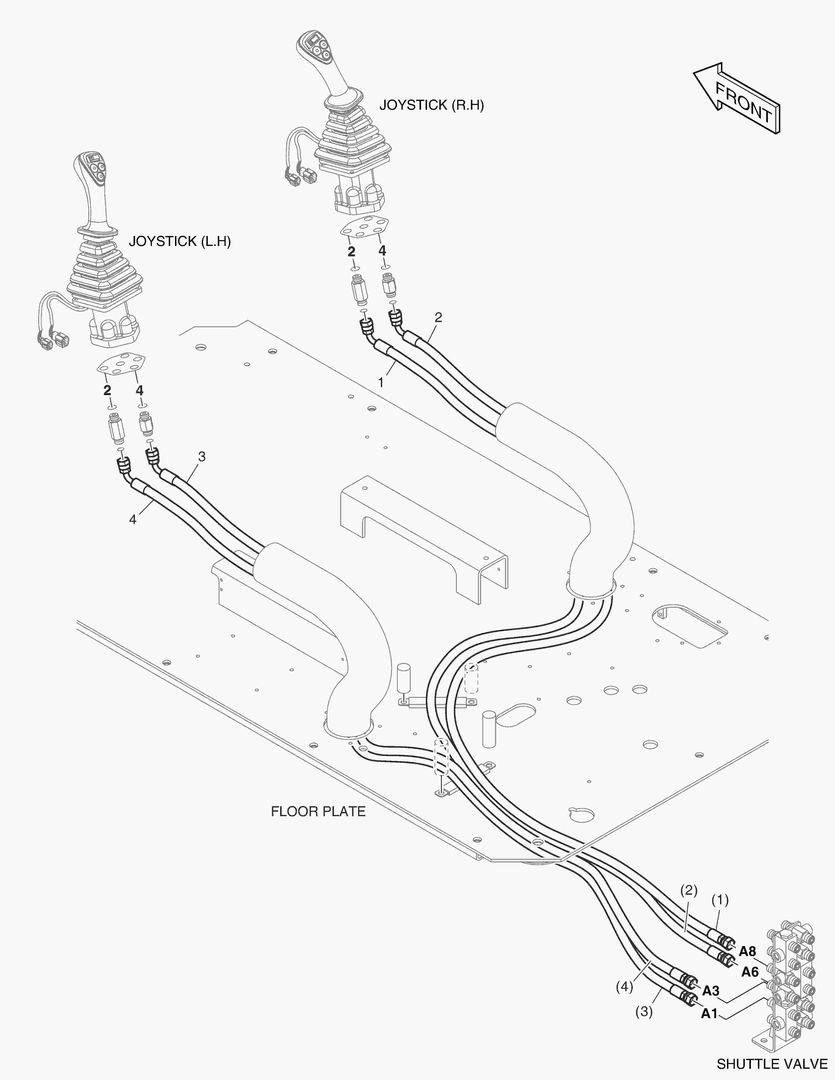 FRONT

JOYSTICK (R.H)

JOYSTICK (L.H)

2
4
2
1

2
4
3
4

FLOOR PLATE

(2)
(1)
A8
A6
(4)
A3
(3)
A1

SHUTTLE VALVE