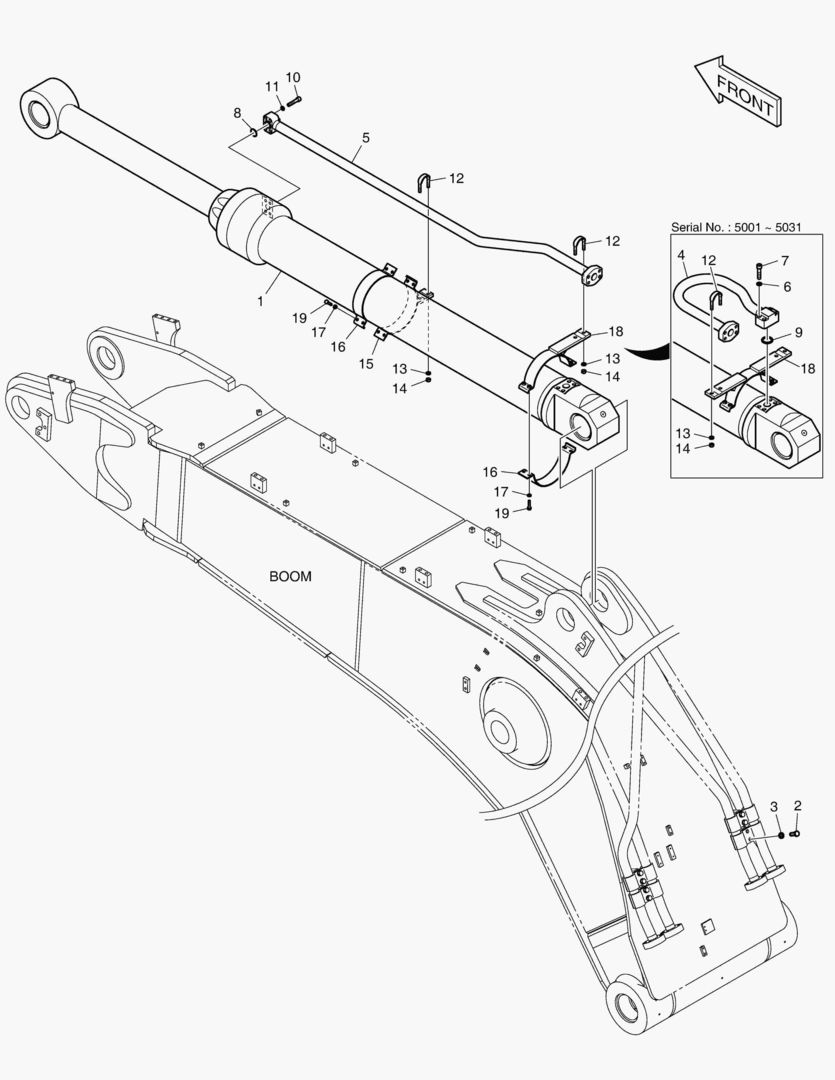 FRONT

11
10
8
5
12
12
1
19
17
16
15
13
14
18
13
14
16
17
19

Serial No. : 5001 ~ 5031
4
12
7
6
9
18
13
14

BOOM

3
2