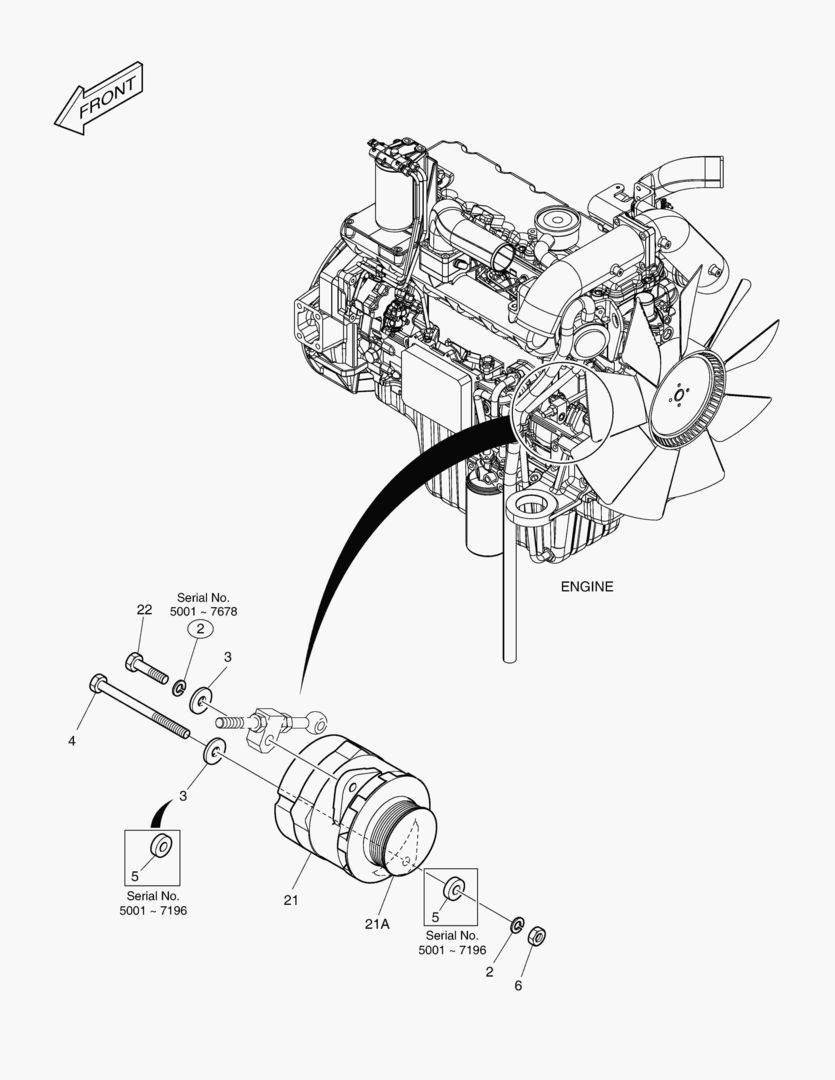 FRONT

ENGINE

Serial No.
5001 ~ 7678

22

2

3

4

3

5

Serial No.
5001 ~ 7196

21

21A

5

Serial No.
5001 ~ 7196

2

6