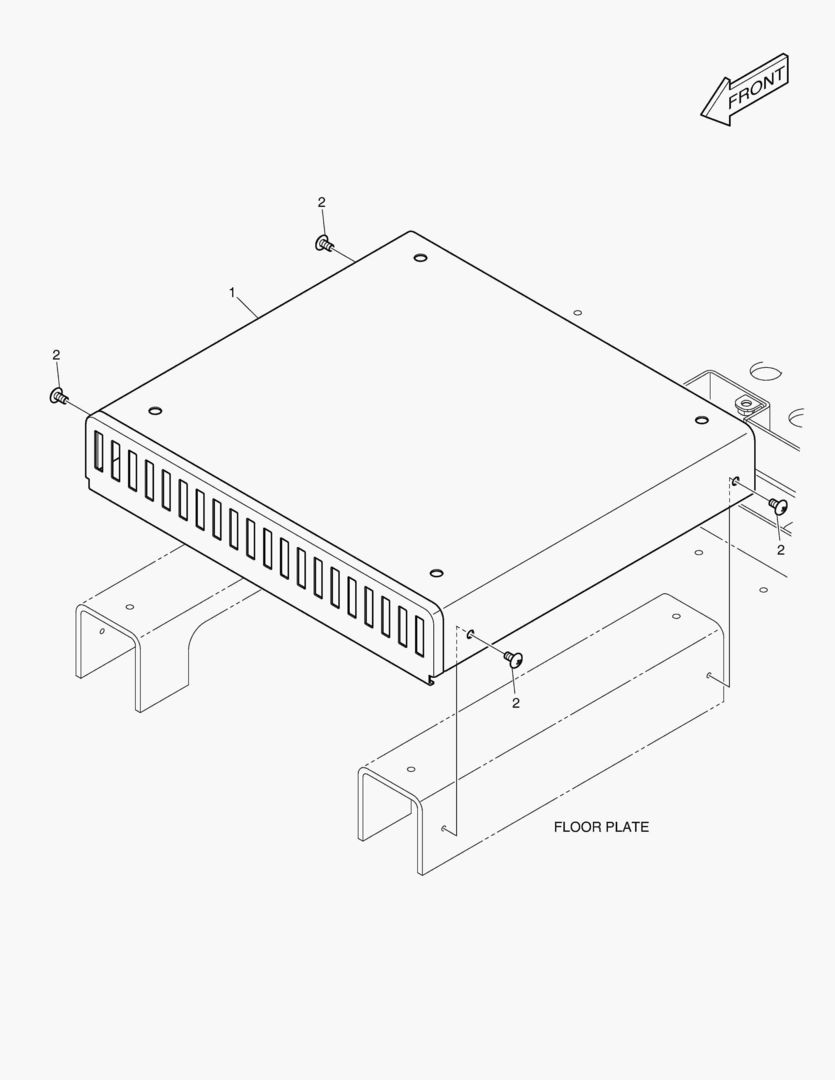 FRONT

2

1

2

2

2

FLOOR PLATE