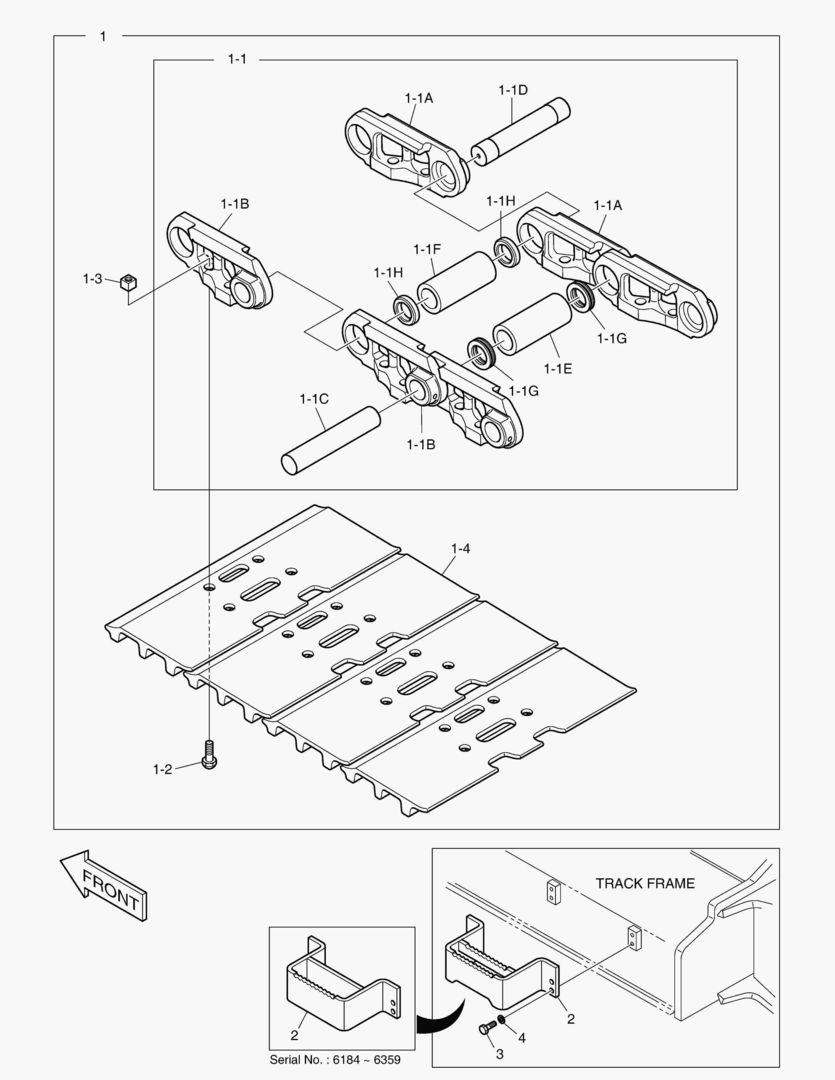 1

1-1

1-1A

1-1D

1-1B

1-1H

1-1A

1-3

1-1F

1-1H

1-1G

1-1E

1-1G

1-1C

1-1B

1-4

1-2

FRONT

TRACK FRAME

2

2

4

3

Serial No. : 6184 ~ 6359