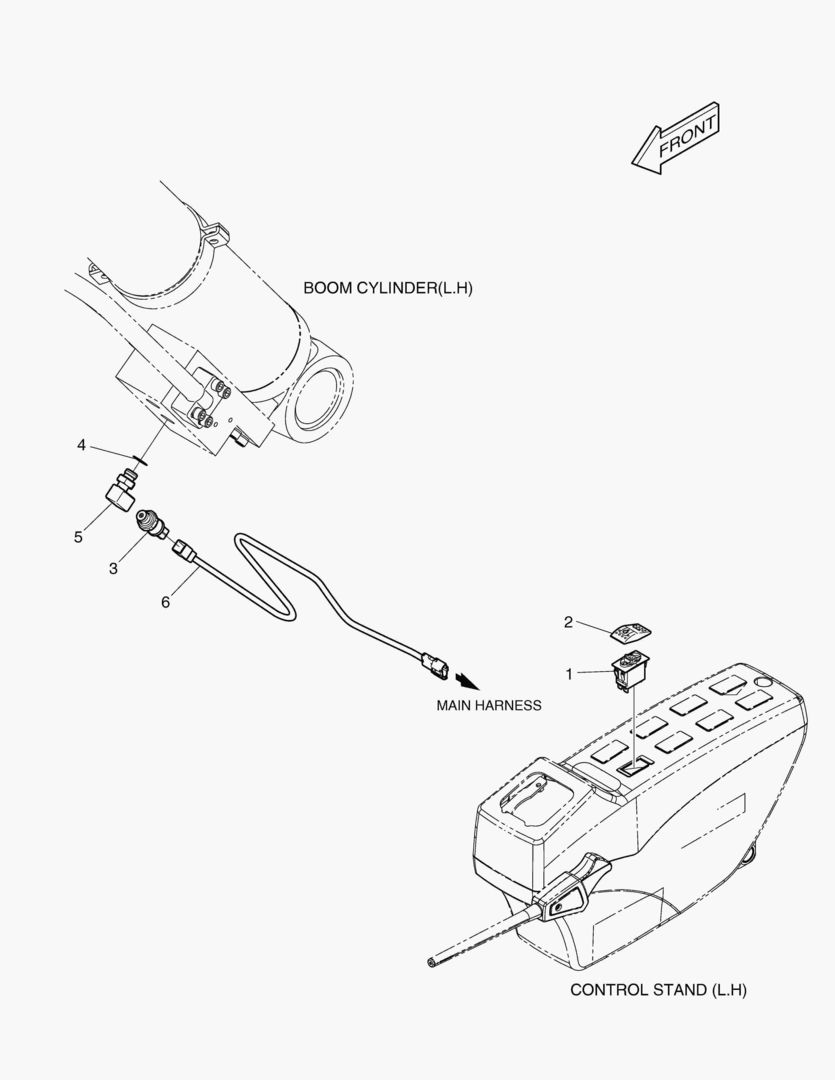 FRONT

BOOM CYLINDER(L.H)

4

5

3

6

2

1

MAIN HARNESS

CONTROL STAND (L.H)