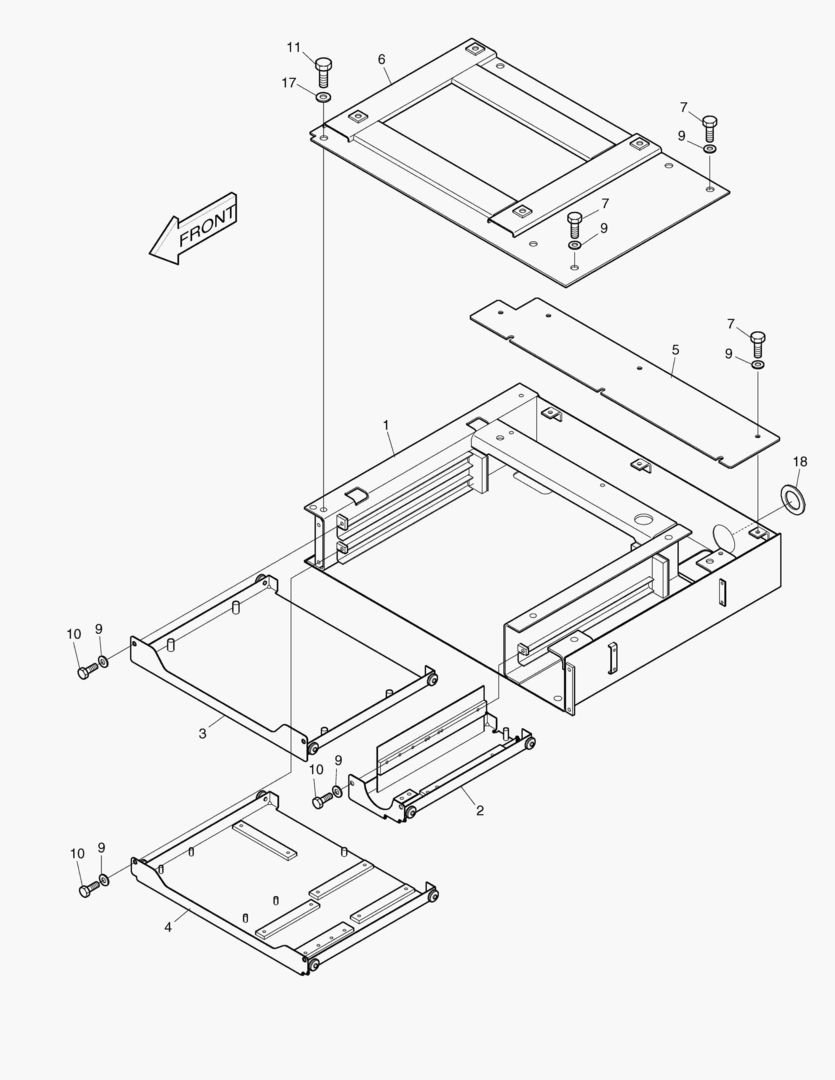 11
6
17
7
9
FRONT
7
9
7
5
9
1
18
10
9
3
10
9
2
10
9
4