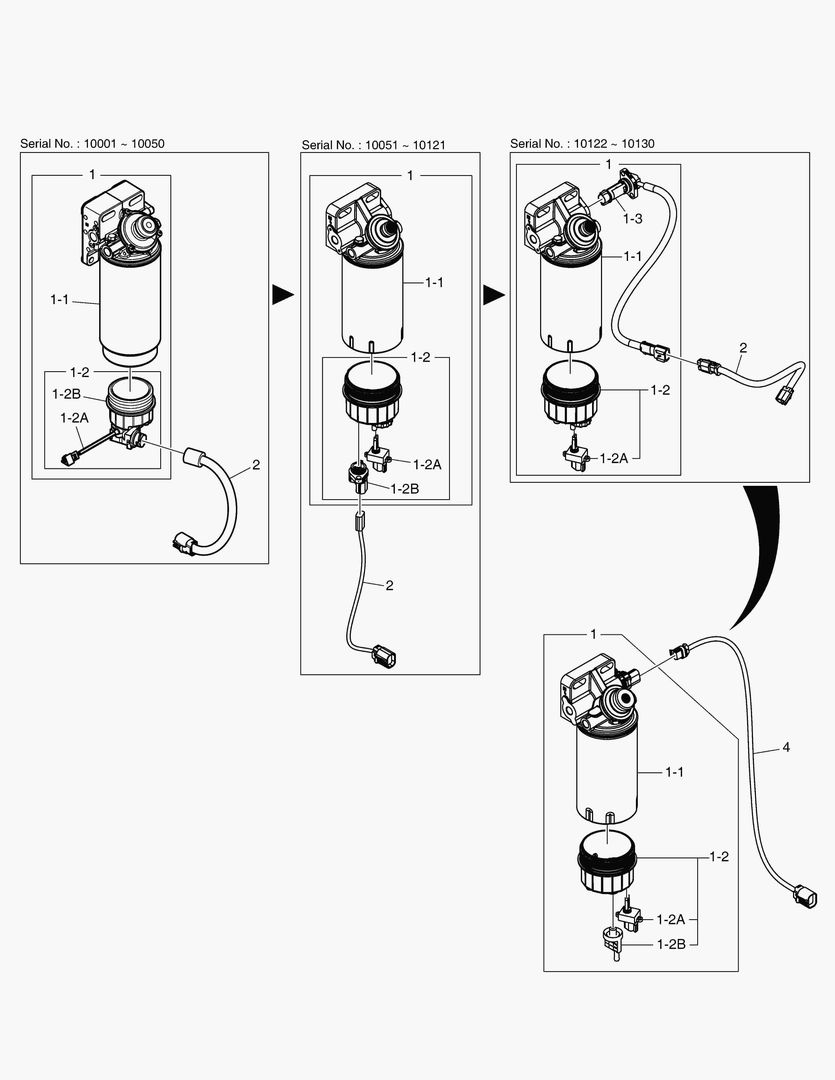 Serial No. : 10001 ~ 10050

1

1-1

1-2

1-2B

1-2A

2

Serial No. : 10051 ~ 10121

1

1-1

1-2

1-2A

1-2B

2

Serial No. : 10122 ~ 10130

1

1-3

1-1

2

1-2

1-2A

1

4

1-1

1-2

1-2A

1-2B