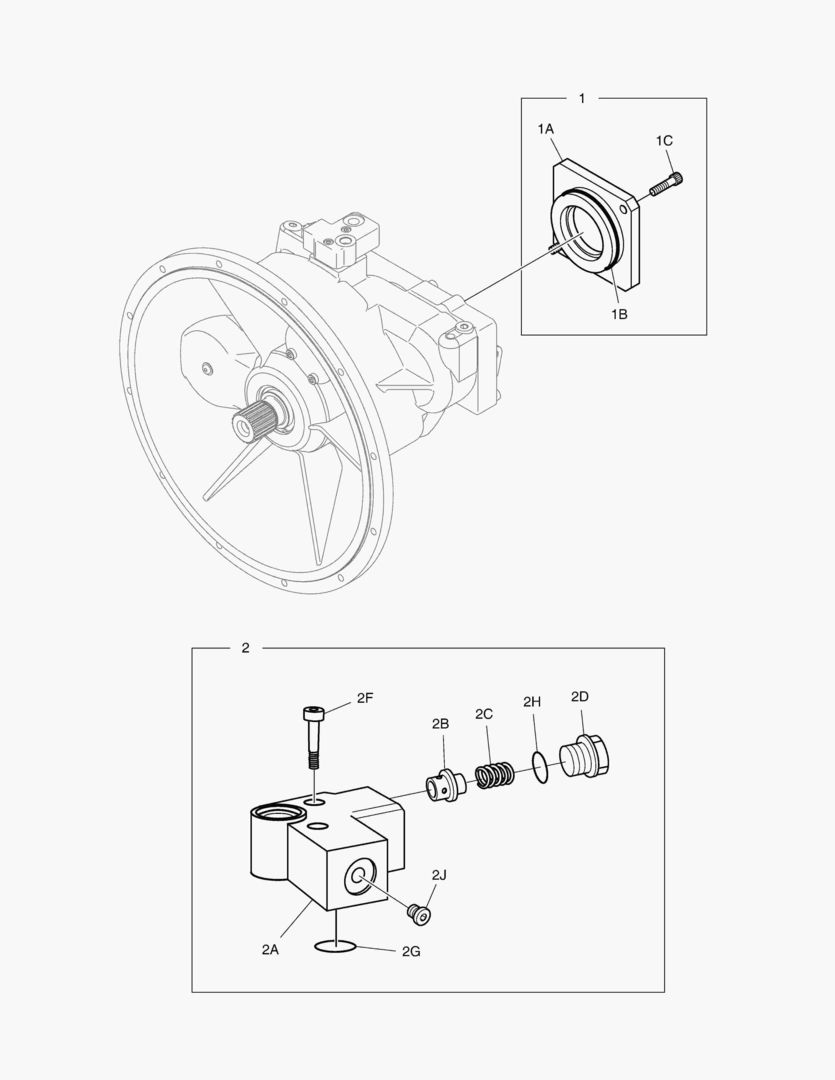 1
1A
1C
1B
2
2F
2B
2C
2H
2D
2J
2A
2G