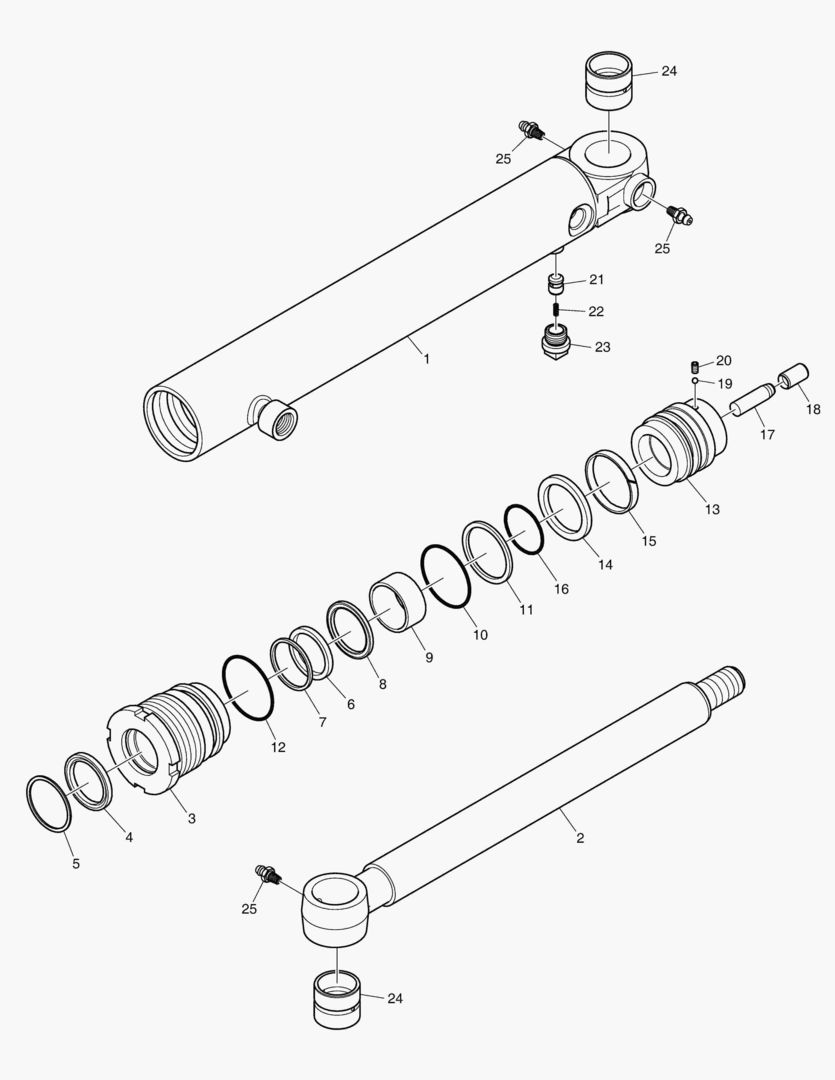 24
25
25
21
22
23
1
20
19
18
17
13
15
14
16
11
10
9
8
6
7
12
3
4
5
2
25
24