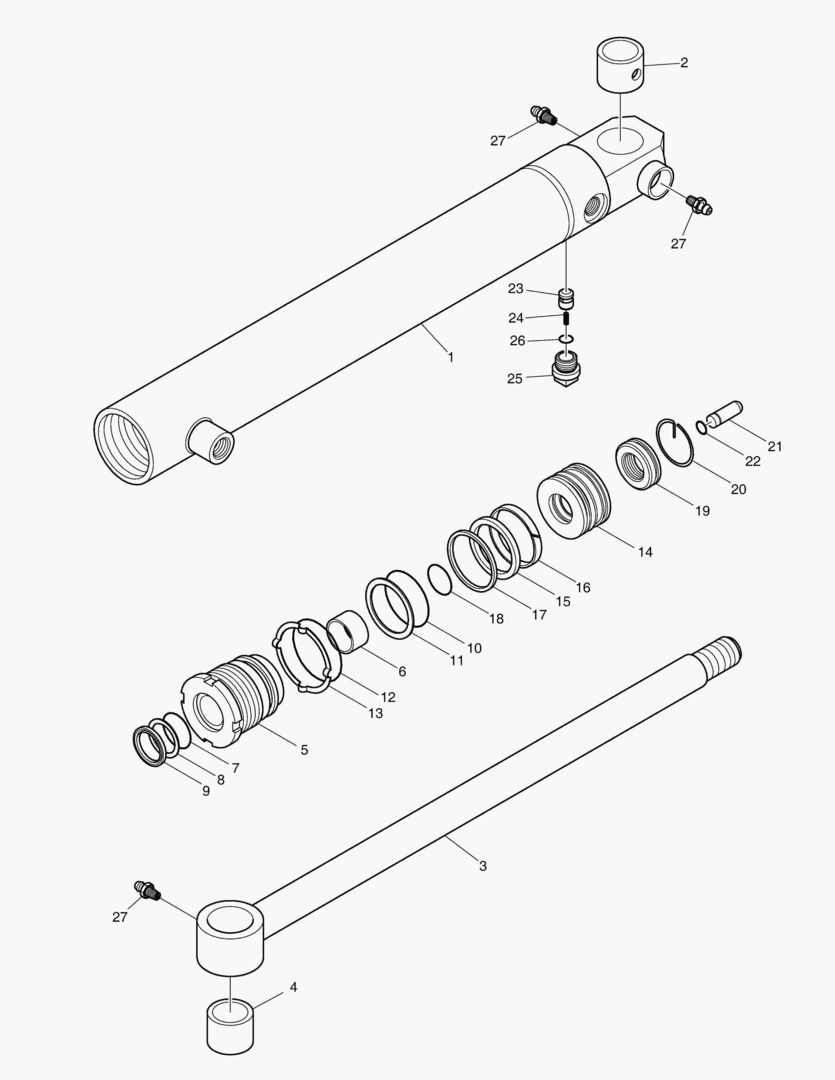 2
27
27
23
24
26
25
1
21
22
20
19
14
16
15
17
18
10
11
6
12
13
5
7
8
9
3
27
4