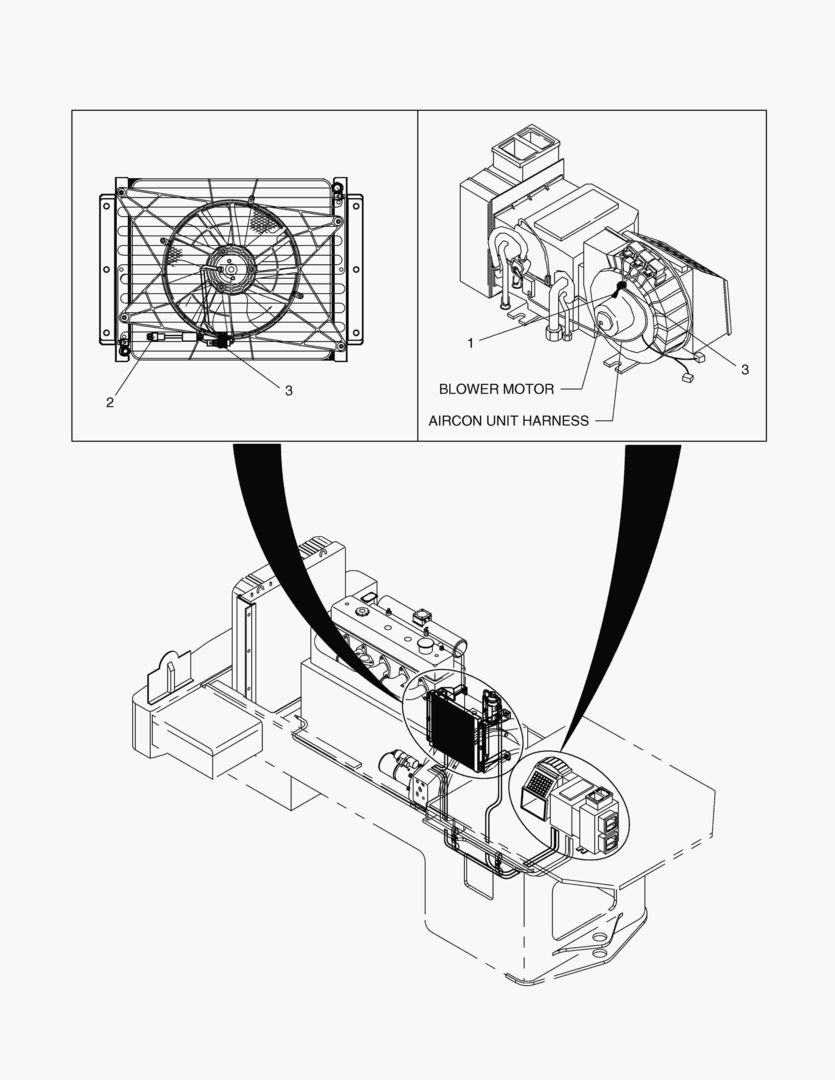 2

3

1

3

BLOWER MOTOR

AIRCON UNIT HARNESS