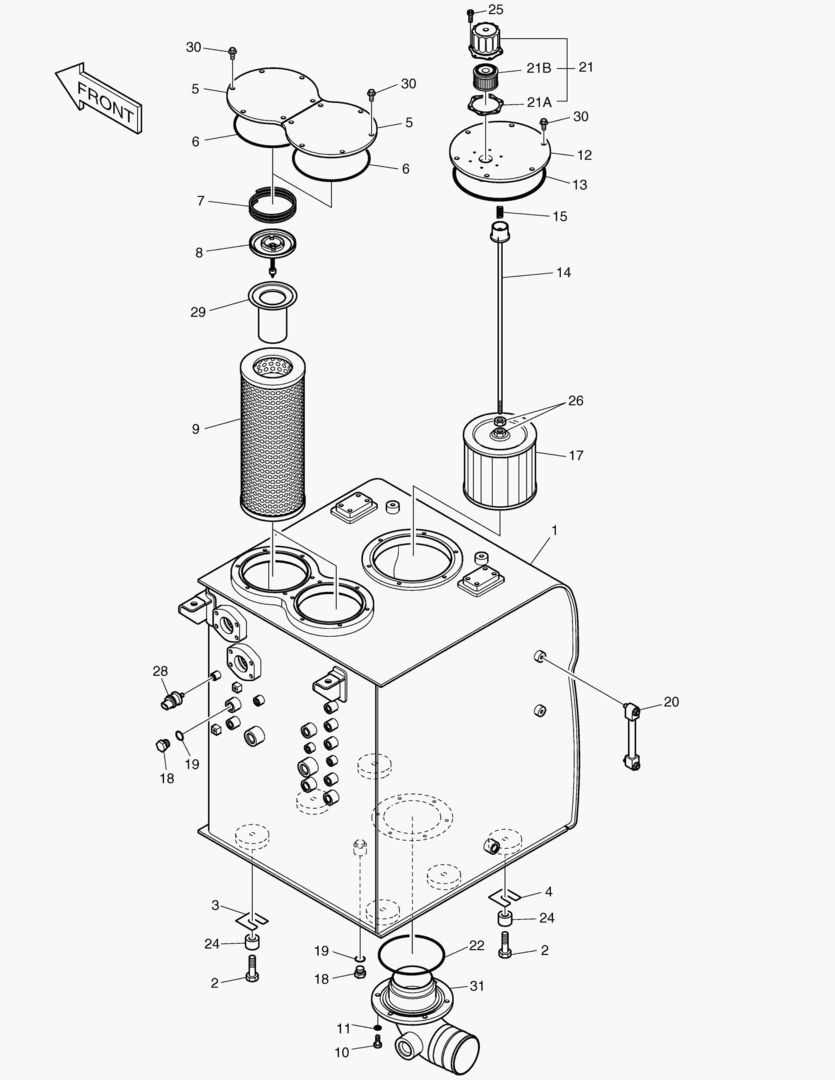 FRONT

30
5
6
30
5
6
7
8
29
9

25
21B
21
21A
30
12
13
15
14
26
17
1

28
19
18
20

3
24
2
19
18
22
31
11
10
4
24
2