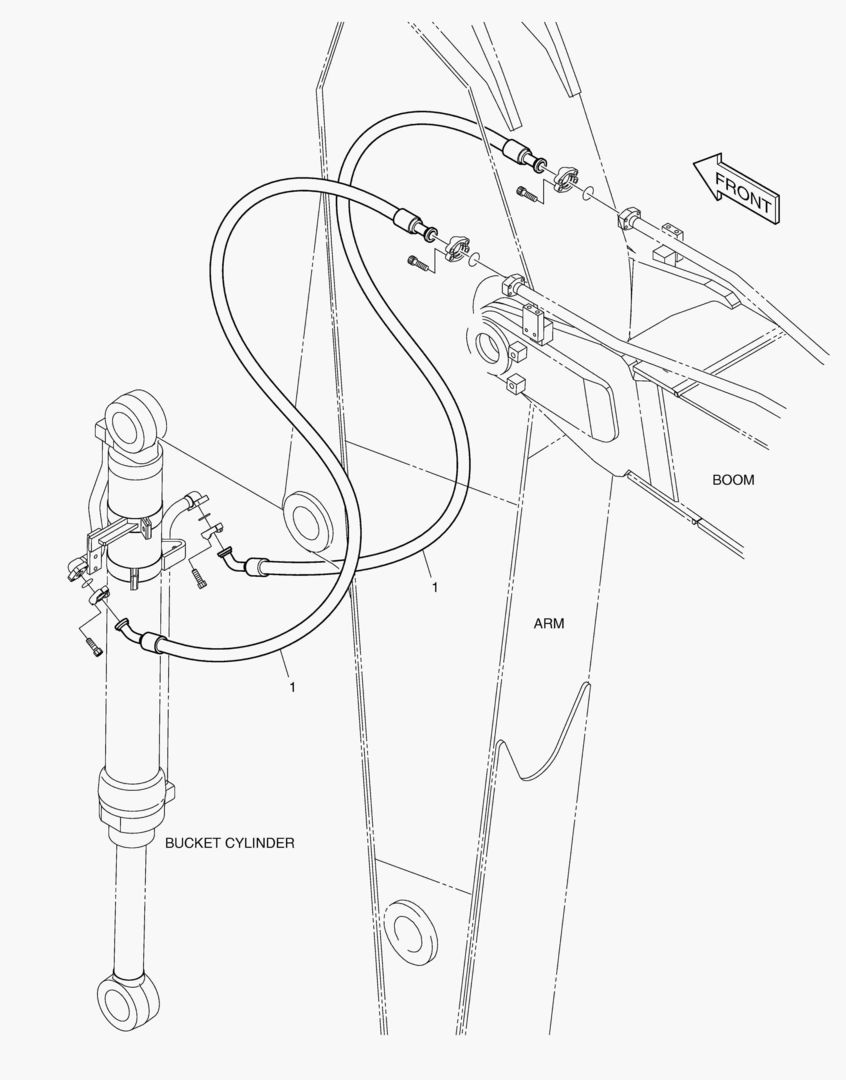 FRONT

BOOM

1

ARM

1

BUCKET CYLINDER