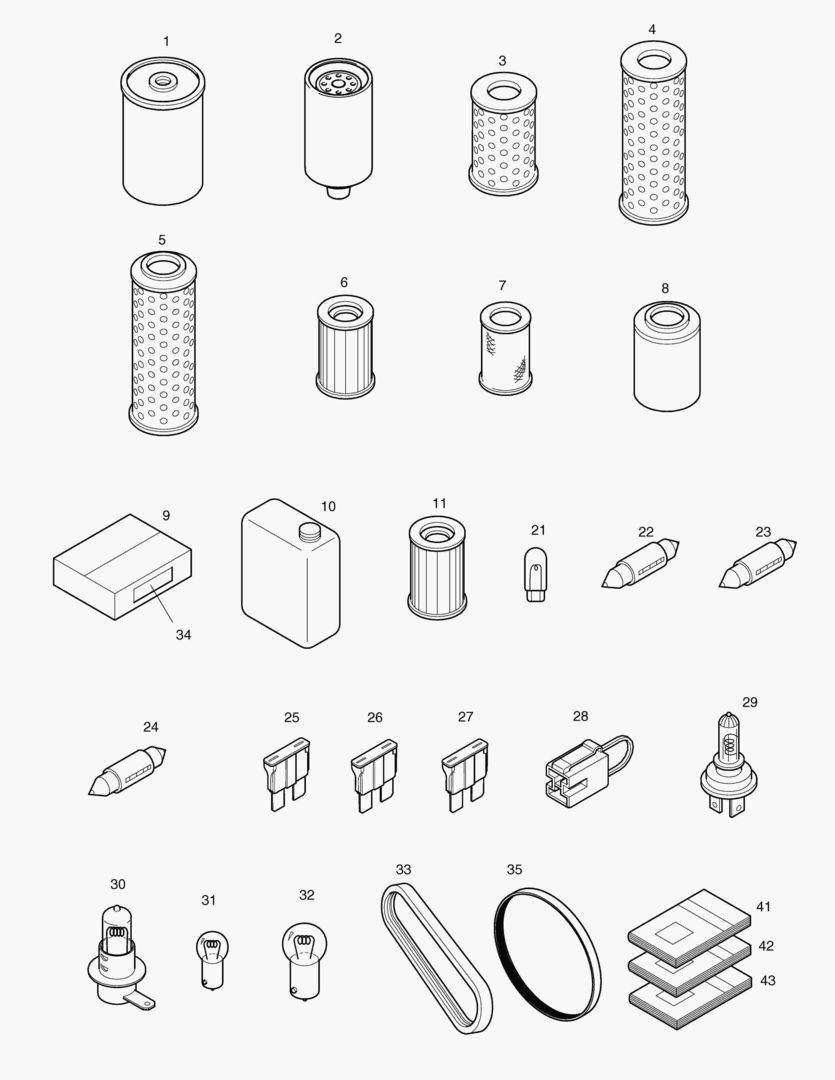 1
2
3
4
5
6
7
8
9
10
11
21
22
23
34
24
25
26
27
28
29
30
31
32
33
35
41
42
43