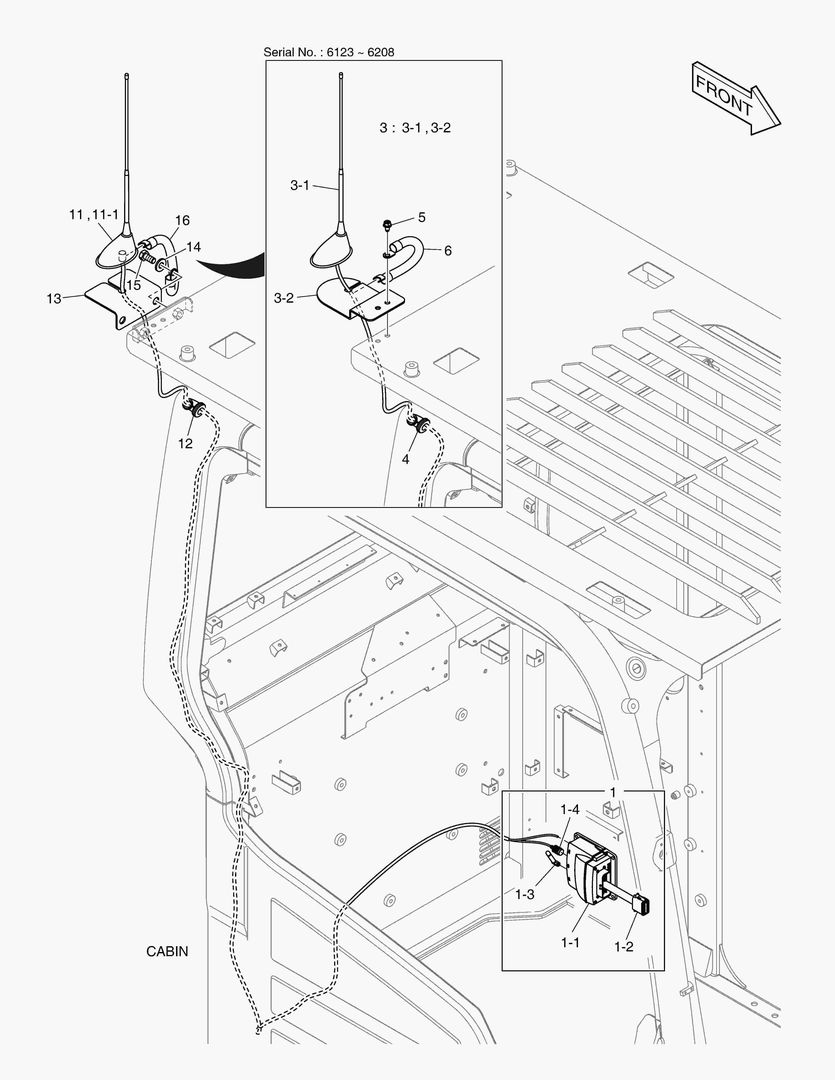 Serial No. : 6123 ~ 6208

FRONT

3 : 3-1 , 3-2

3-1

5

6

3-2

4

11 , 11-1

16

14

15

13

12

1

1-4

1-3

1-1

1-2

CABIN