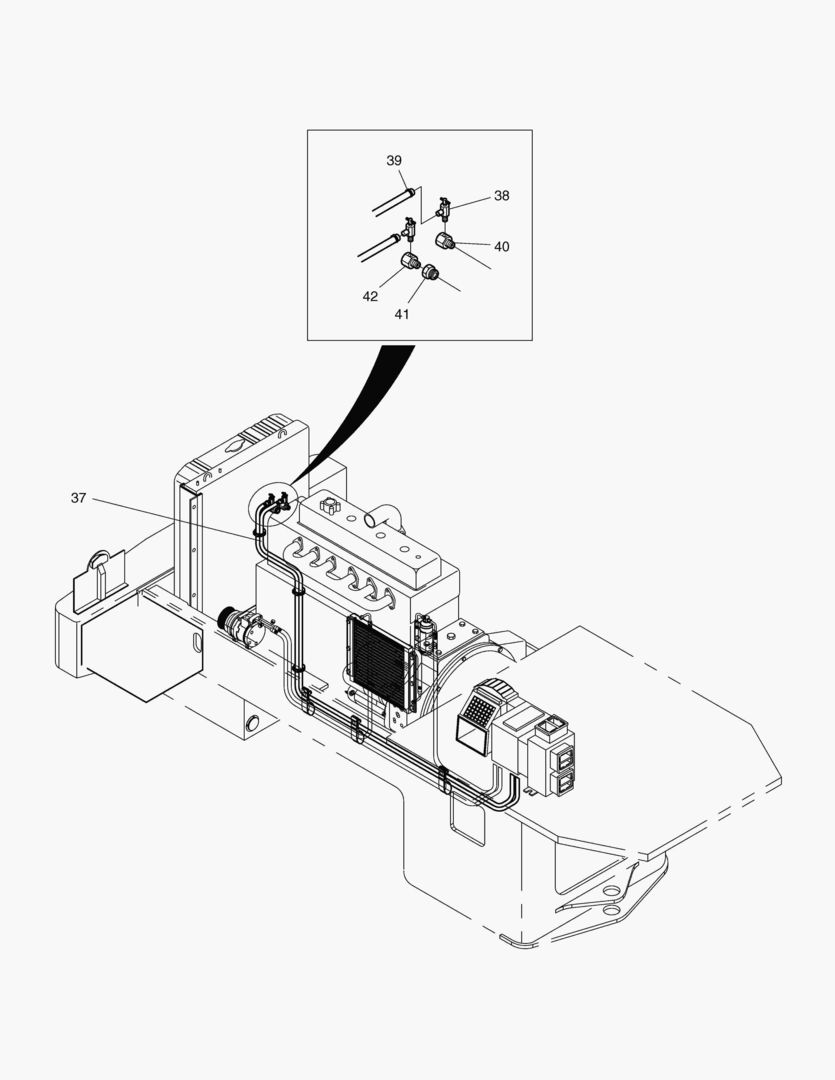 39
38
40
42
41
37