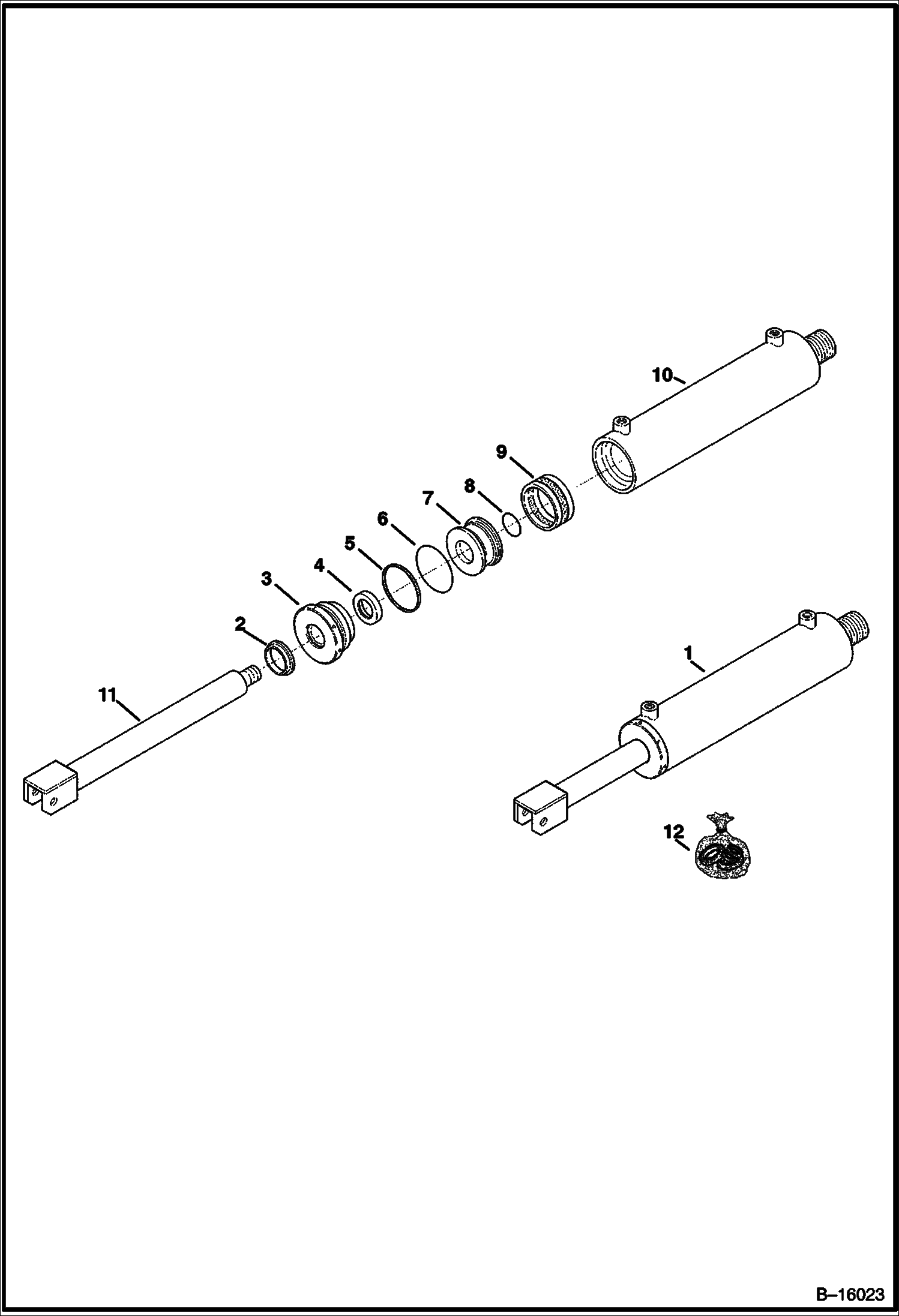 10

9

8

7

6

5

4

3

2

11

1

12

B–16023