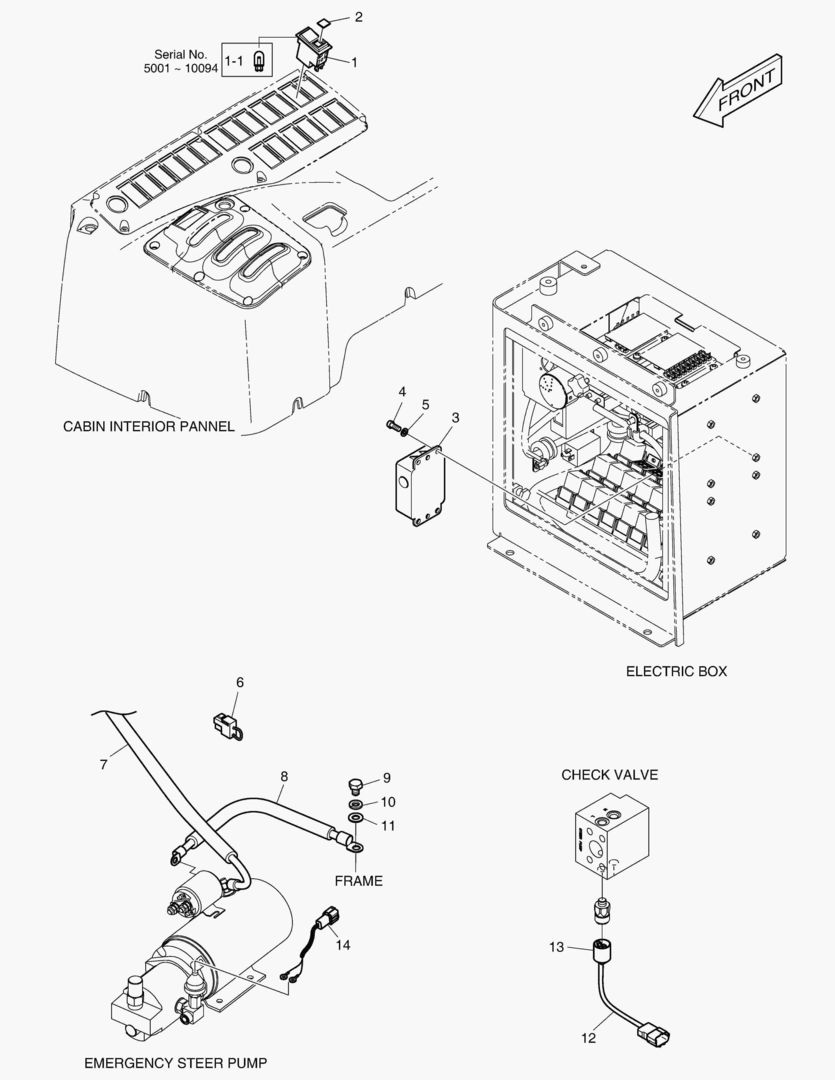 2
Serial No.
5001 ~ 10094
1-1
1
FRONT
CABIN INTERIOR PANNEL
4
5
3
ELECTRIC BOX
6
7
8
9
10
11
FRAME
14
EMERGENCY STEER PUMP
CHECK VALVE
13
12