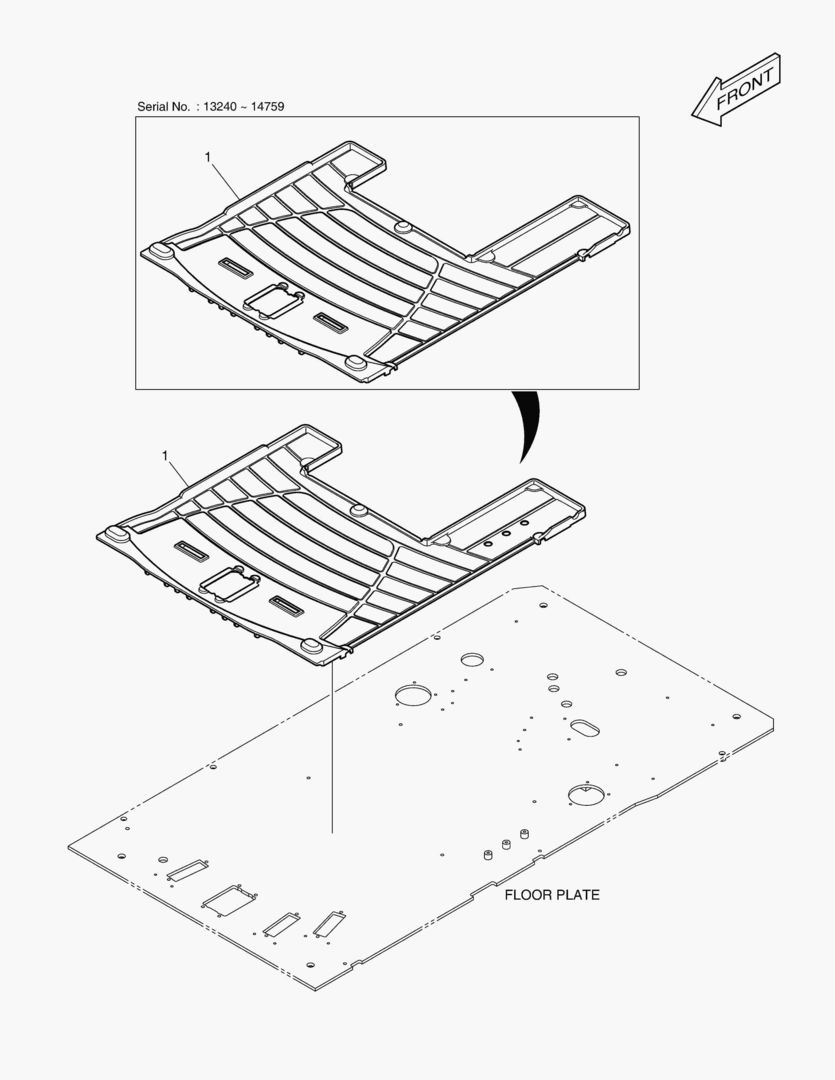 FRONT

Serial No. : 13240 ~ 14759

1

1

FLOOR PLATE