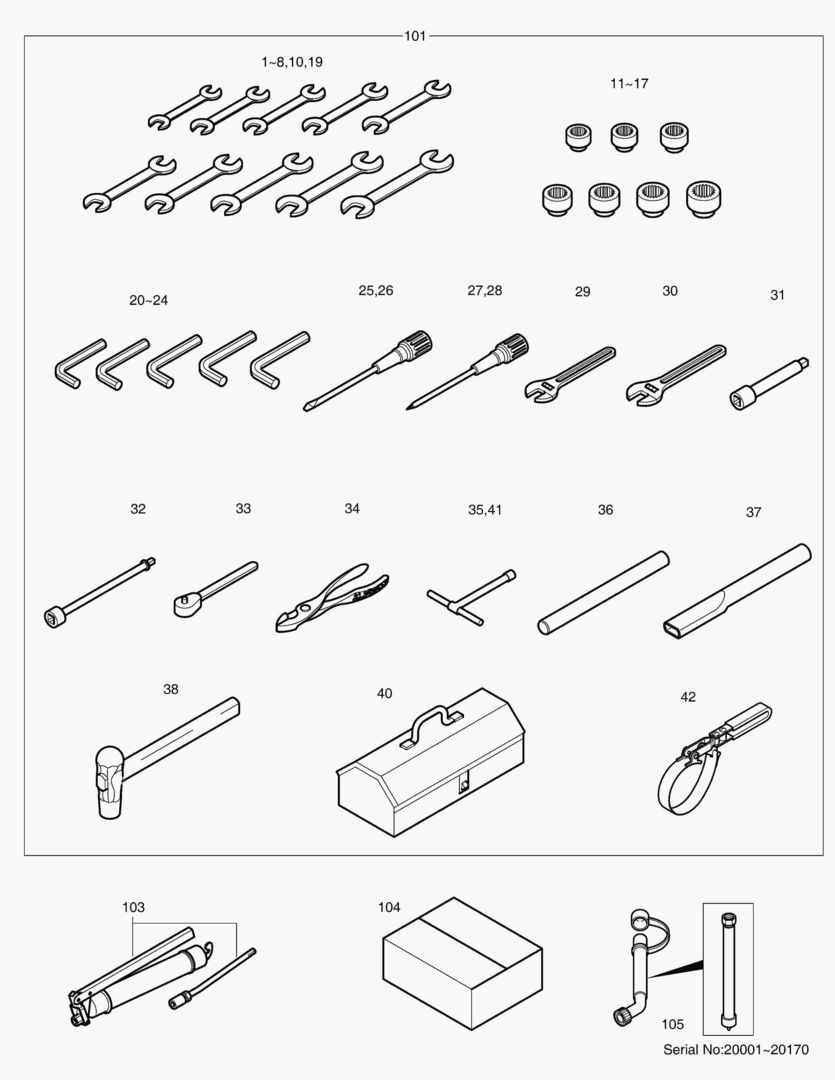 101

1~8,10,19

11~17

20~24

25,26

27,28

29

30

31

32

33

34

35,41

36

37

38

40

42

103

104

105

Serial No:20001~20170