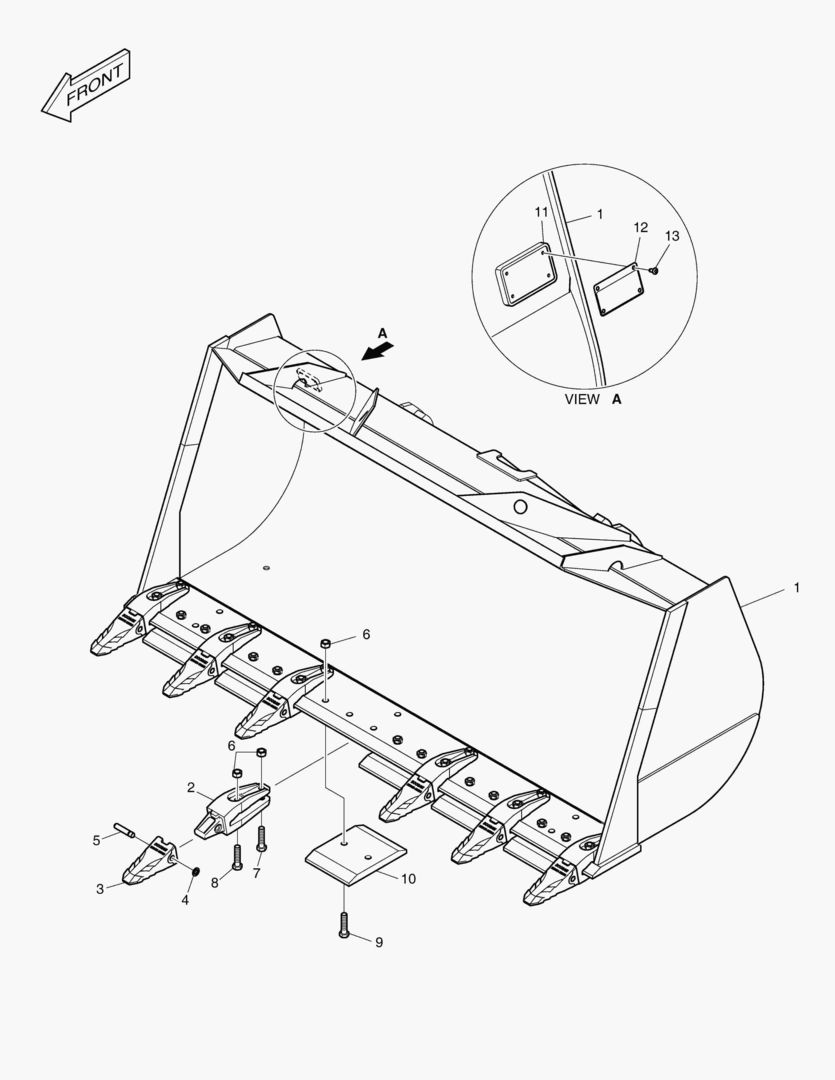 FRONT

11
1
12
13

A

VIEW A

1

6

6
2

5

3
4
8
7

10

9