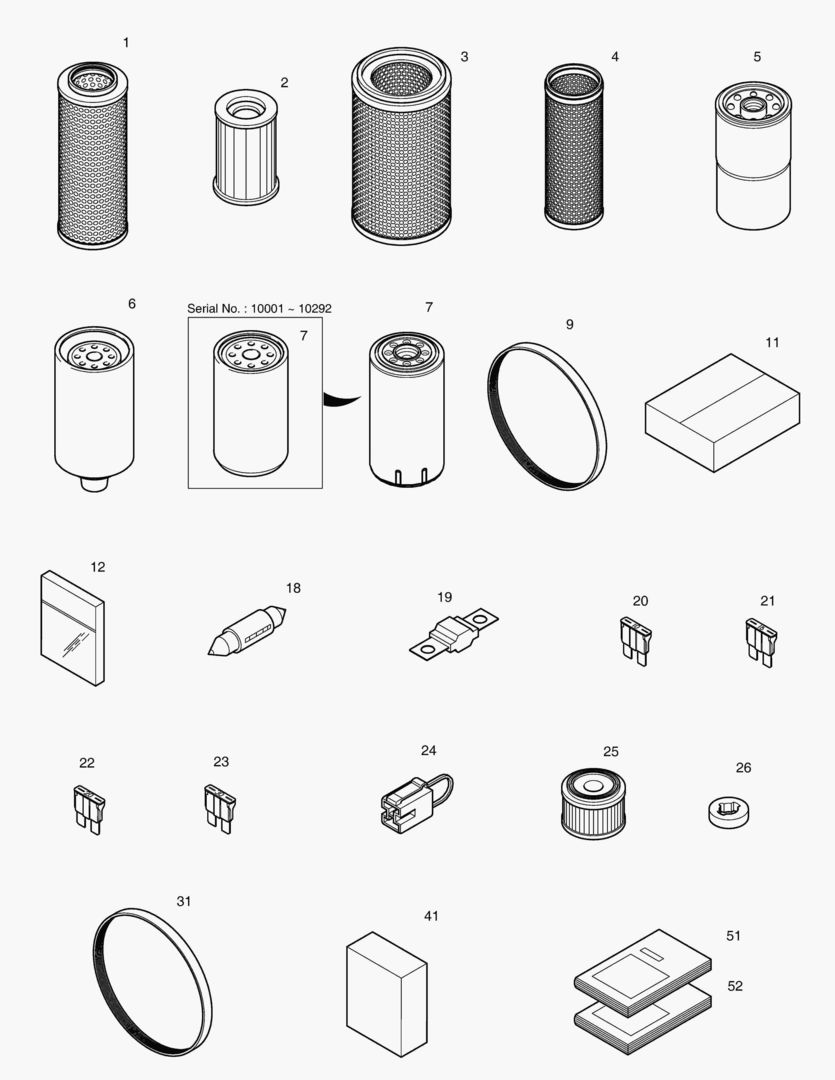 1
2
3
4
5
6
Serial No. : 10001 ~ 10292
7
7
9
11
12
18
19
20
21
22
23
24
25
26
31
41
51
52