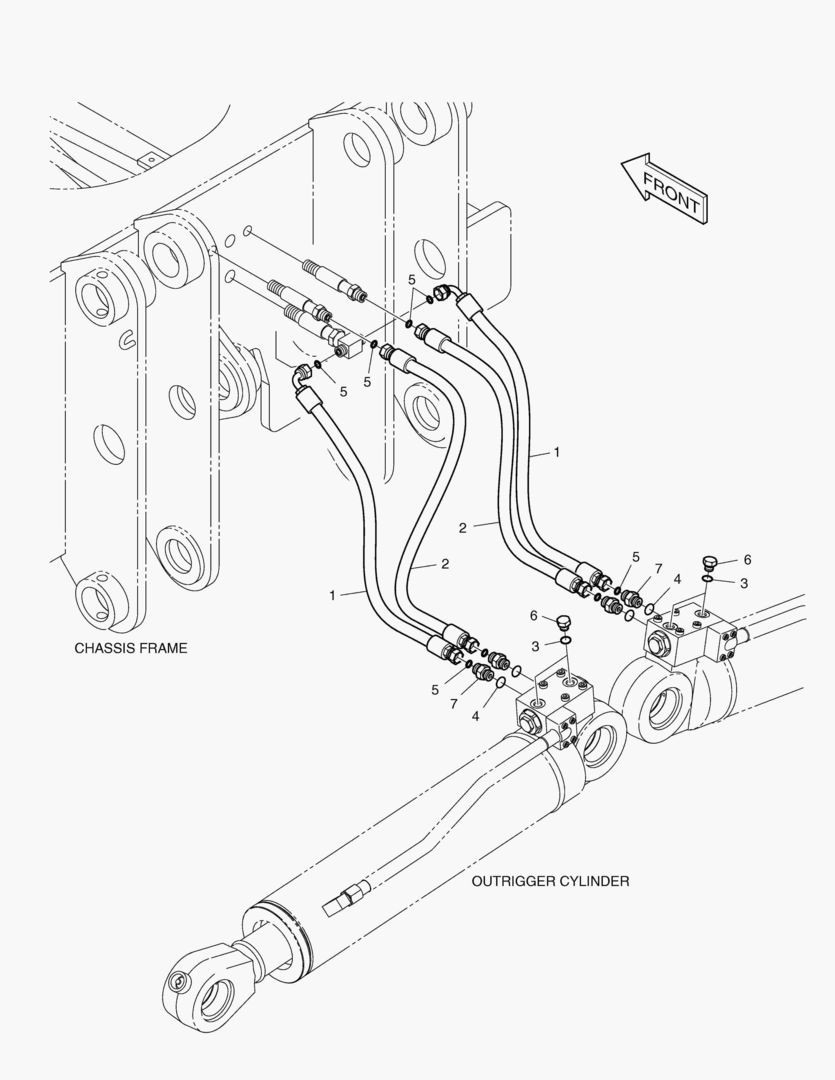 FRONT

5
5
5
1
2
2
1
5
7
4
6
3
6
3
5
7
4

CHASSIS FRAME

OUTRIGGER CYLINDER