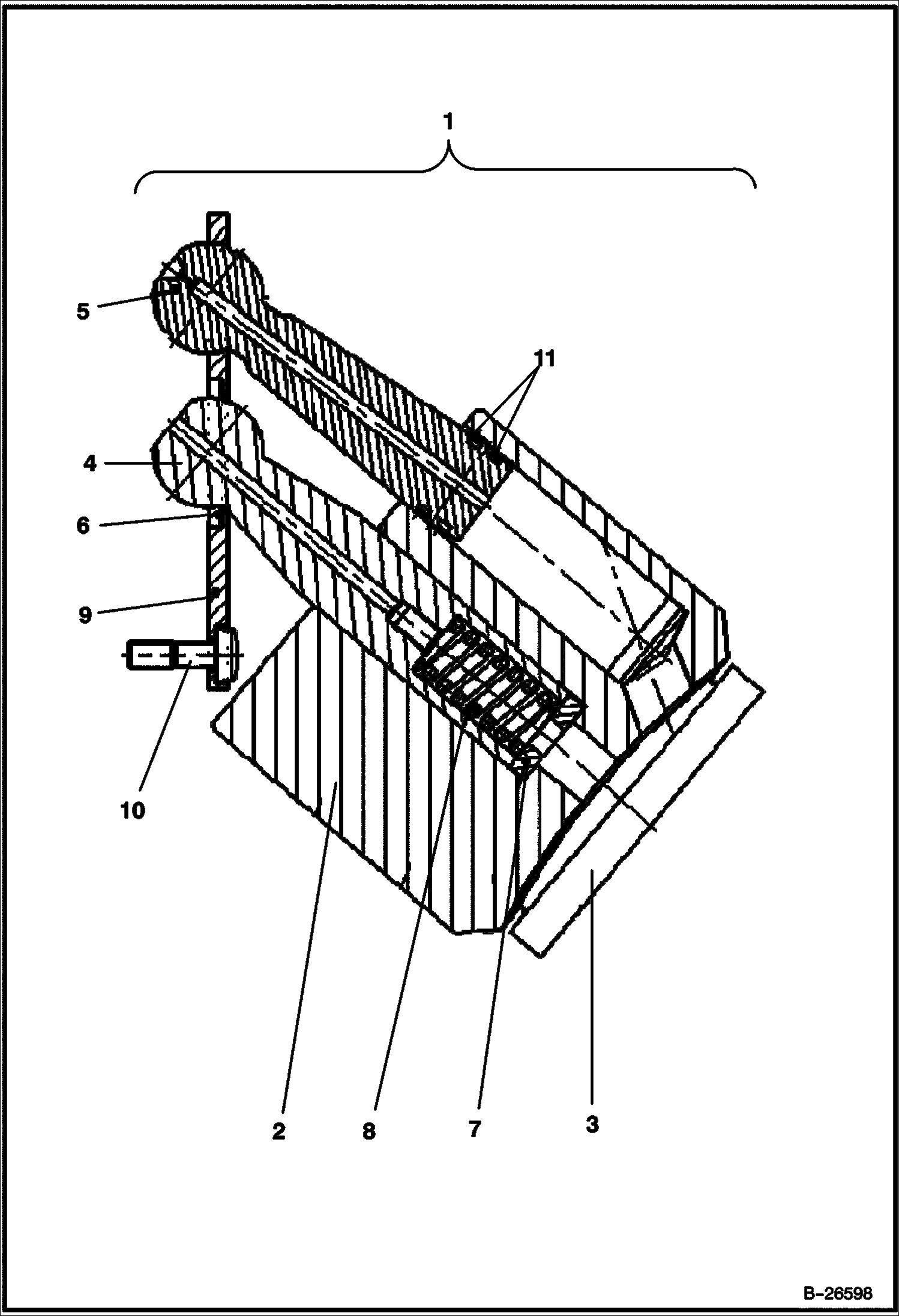 1

5

11

4

6

9

10

2

8

7

3

B-26598