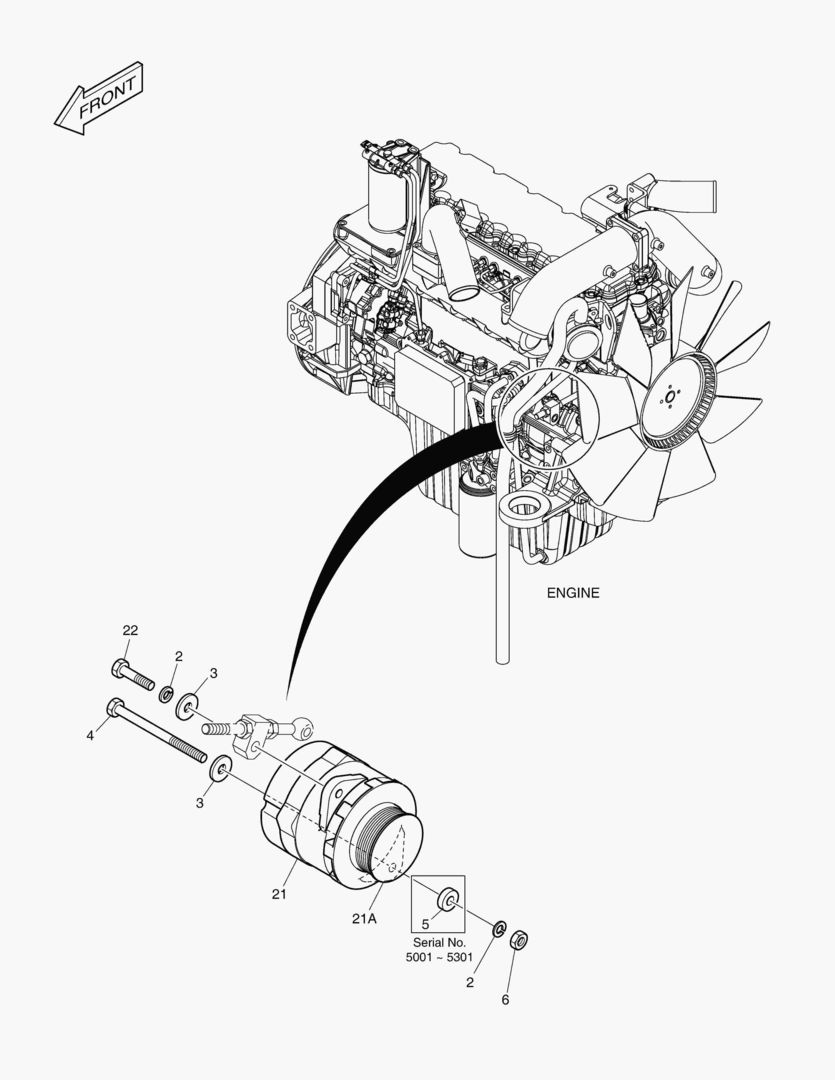 FRONT

ENGINE

22
2
3
4
3
21
21A
5
Serial No.
5001 ~ 5301
2
6