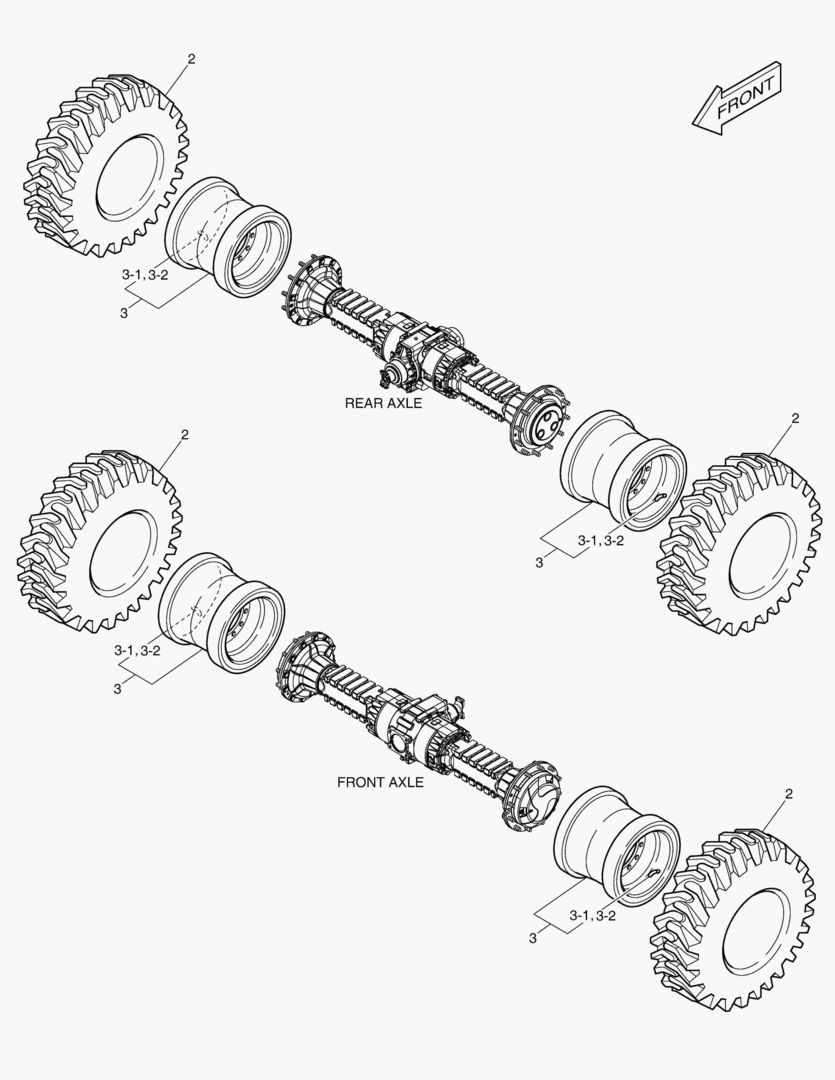 2

FRONT

3-1, 3-2
3

REAR AXLE

2

2

3-1, 3-2
3

3-1, 3-2
3

FRONT AXLE

2

3-1, 3-2
3