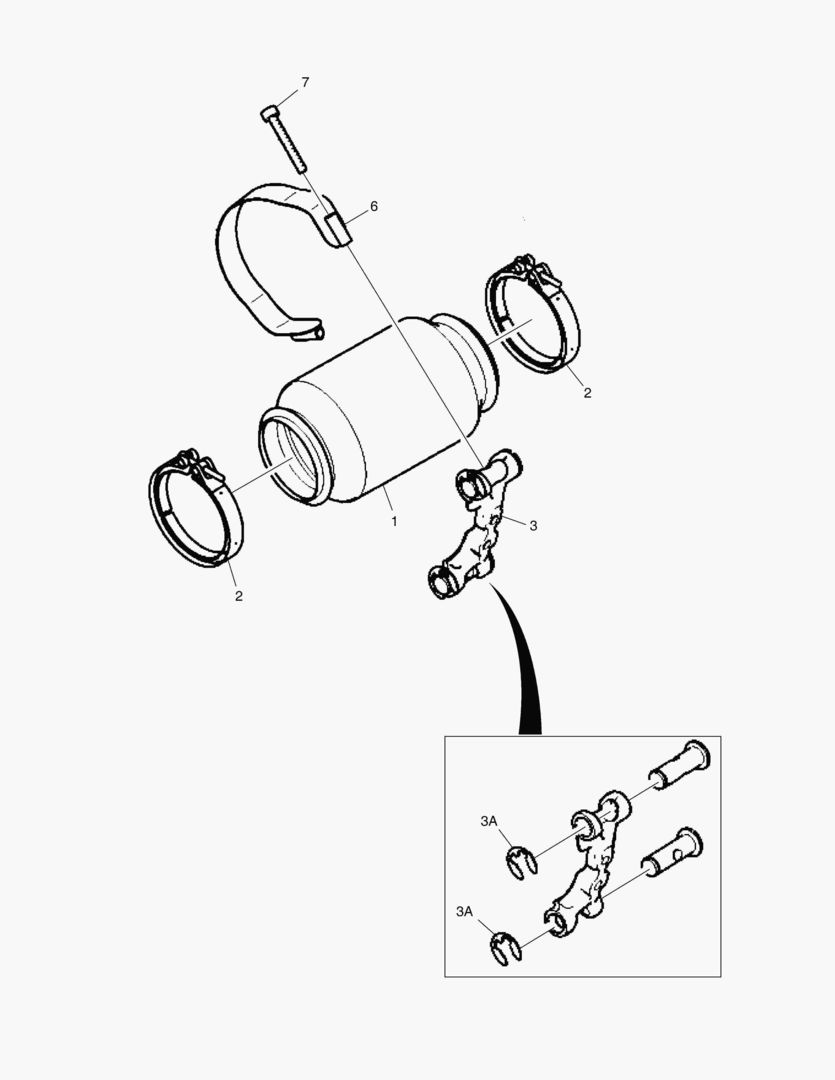 7
6
2
1
3
2
3A
3A