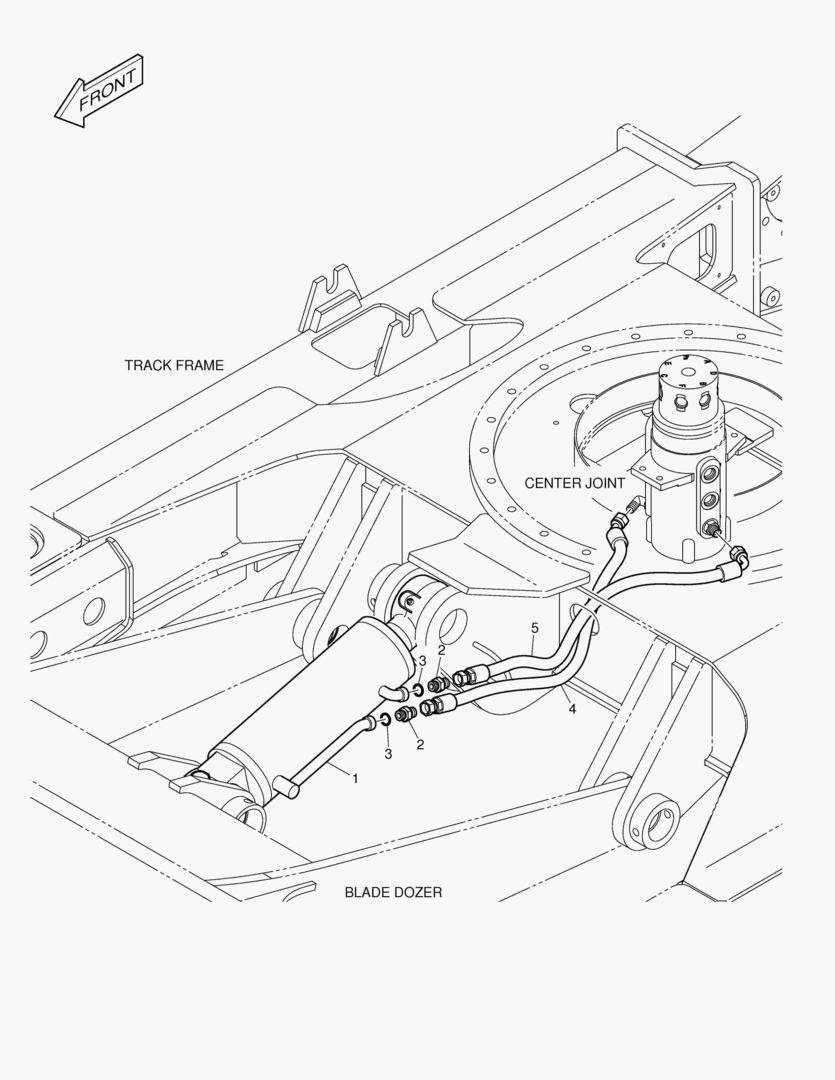 FRONT

TRACK FRAME

CENTER JOINT

5

2

3

4

3

2

1

BLADE DOZER