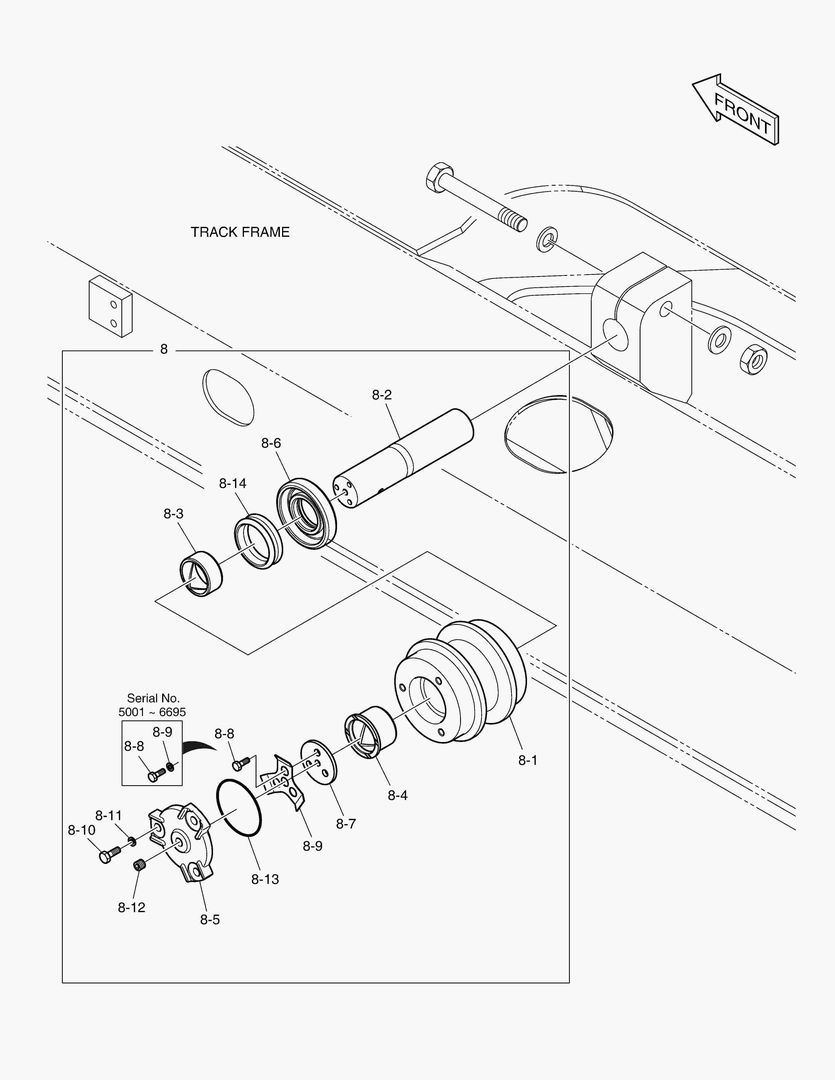 FRONT

TRACK FRAME

8

8-2

8-6

8-14

8-3

Serial No.
5001 ~ 6695

8-9
8-8

8-8

8-1

8-4

8-7

8-9

8-11

8-10

8-13

8-12

8-5