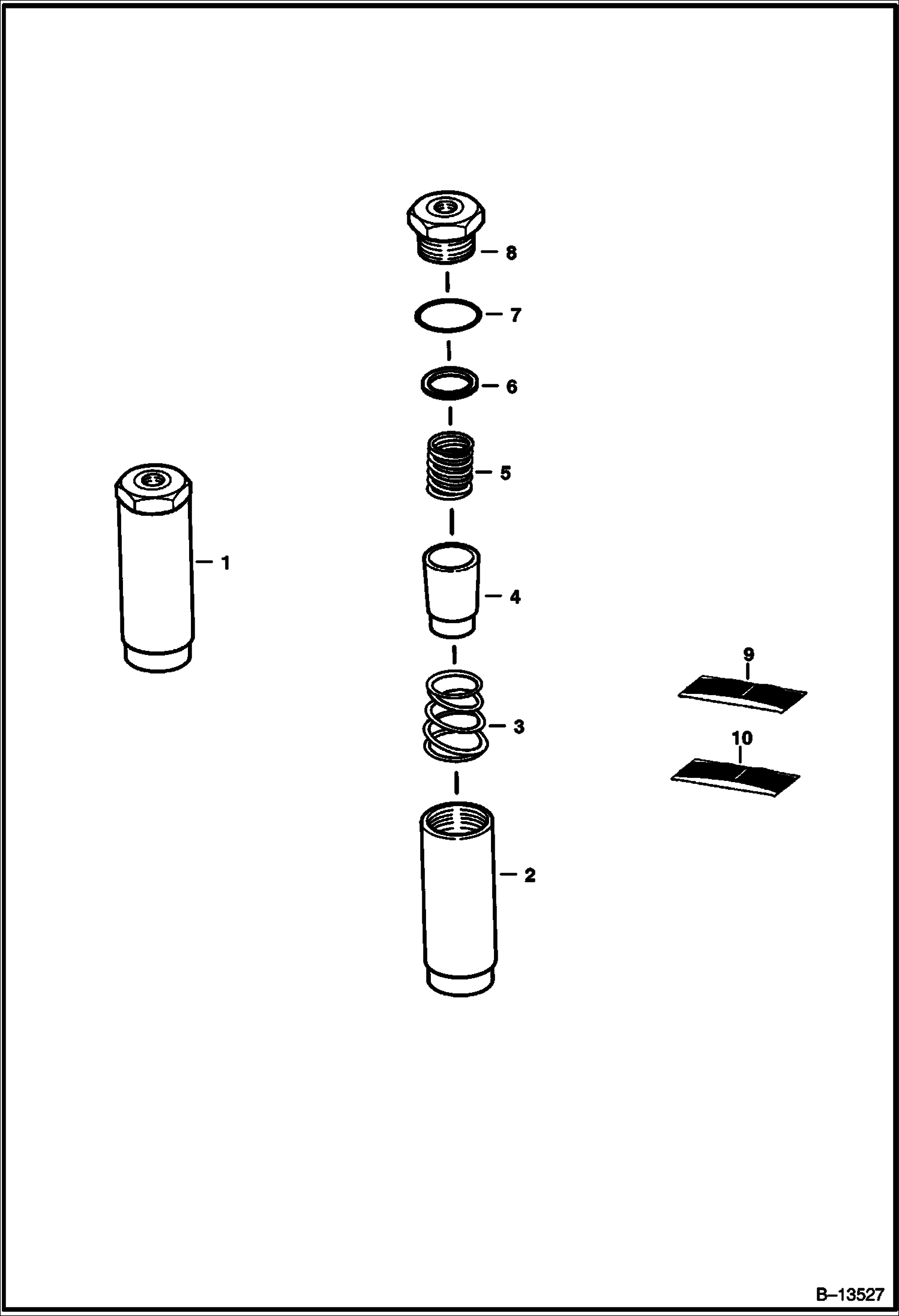 8
7
6
5
1
4
9
3
10
2
B–13527