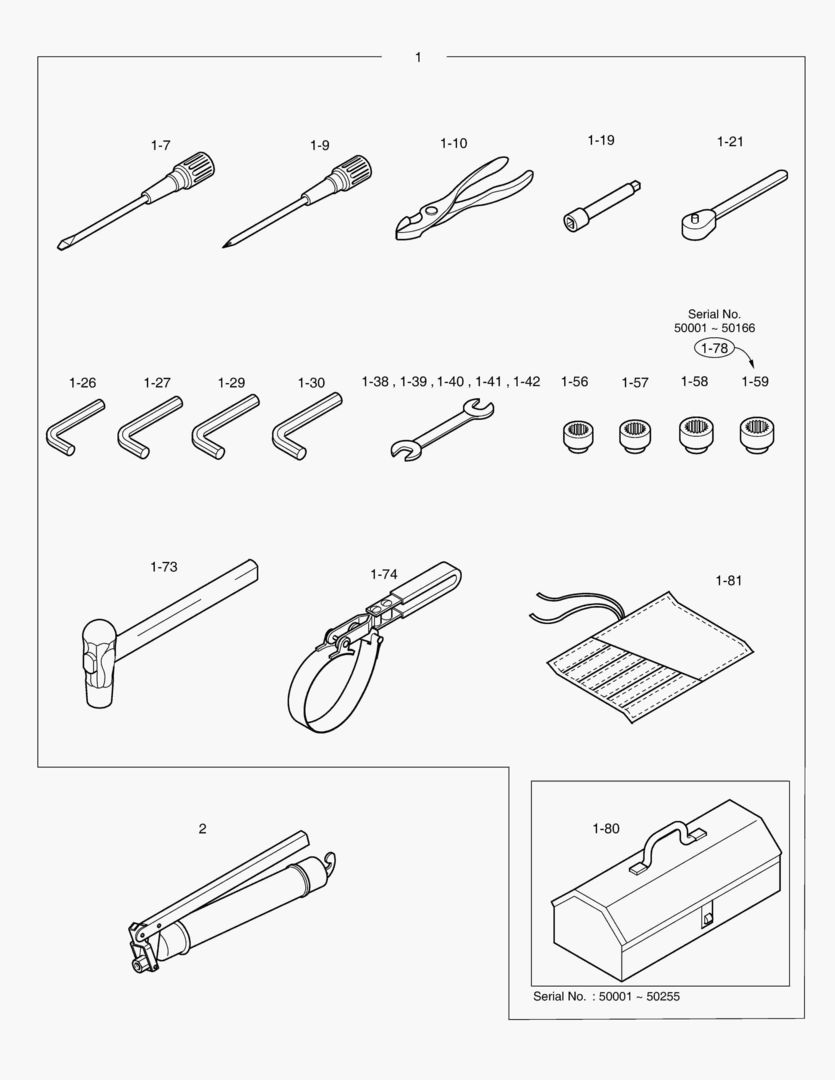 1

1-7

1-9

1-10

1-19

1-21

Serial No.
50001 ~ 50166

1-78

1-26

1-27

1-29

1-30

1-38 , 1-39 , 1-40 , 1-41 , 1-42

1-56

1-57

1-58

1-59

1-73

1-74

1-81

2

1-80

Serial No. : 50001 ~ 50255