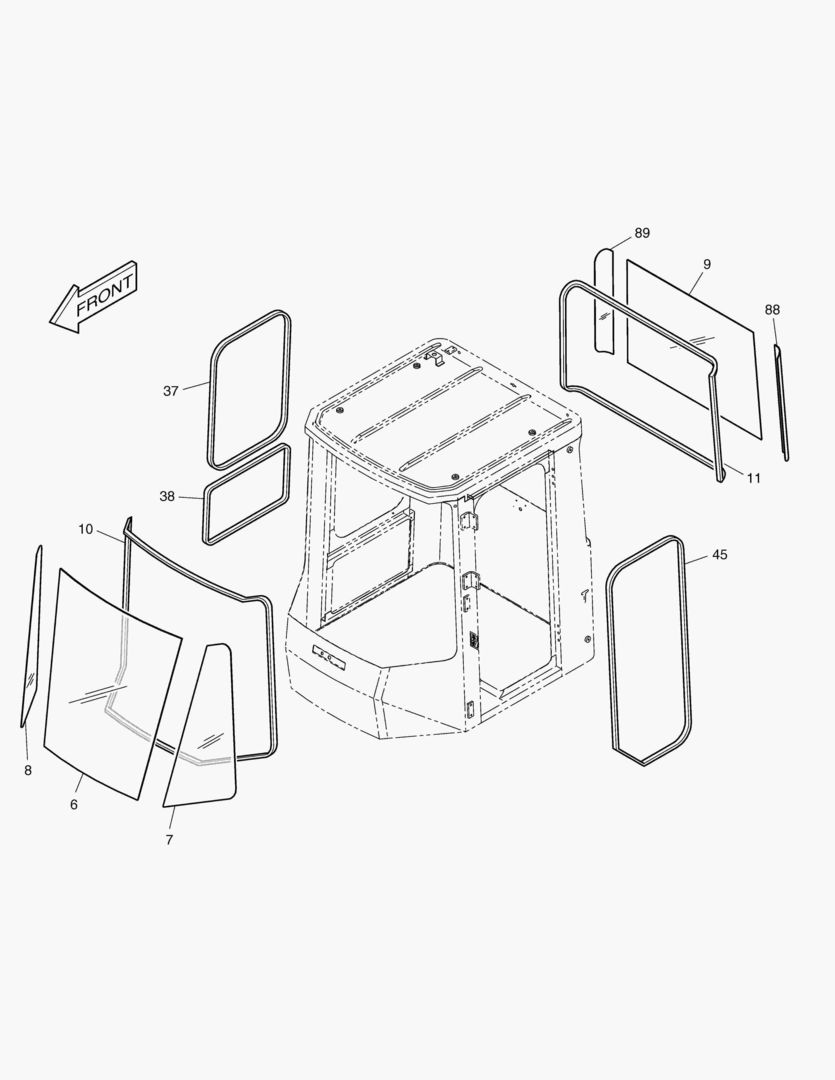 FRONT
89
9
88
37
11
38
10
45
8
6
7