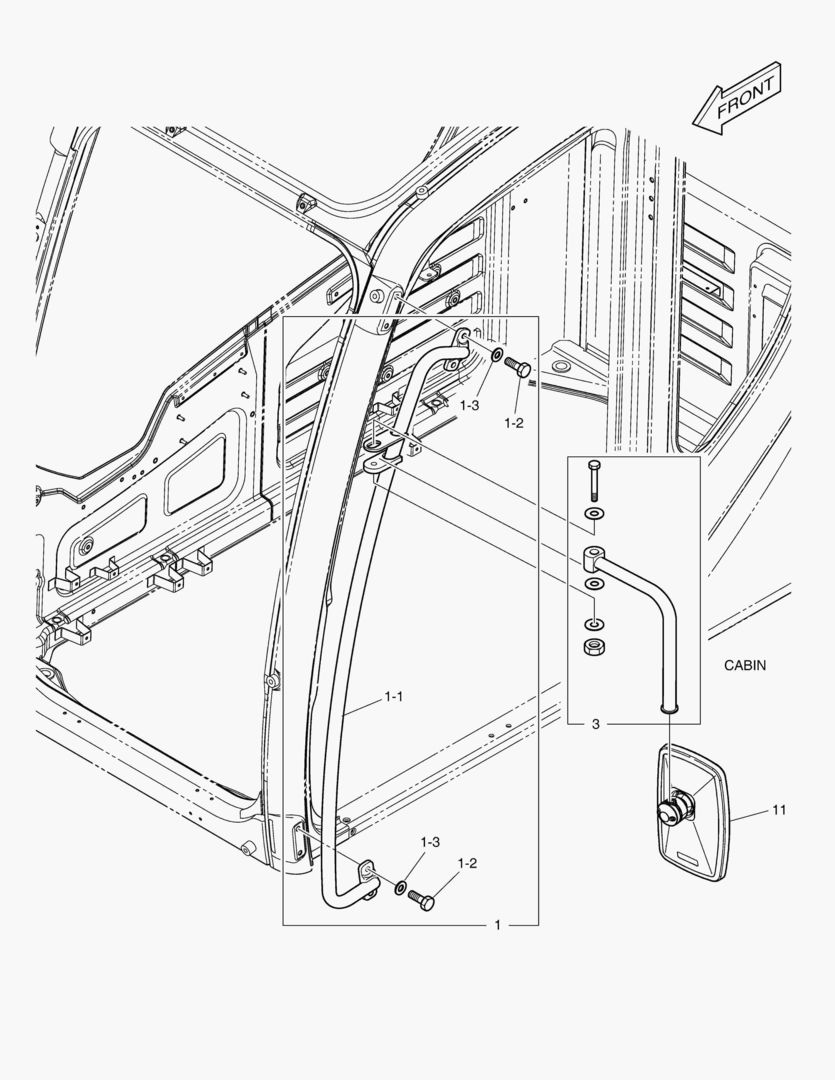 FRONT

1-3
1-2

CABIN

1-1

3

11

1-3
1-2

1