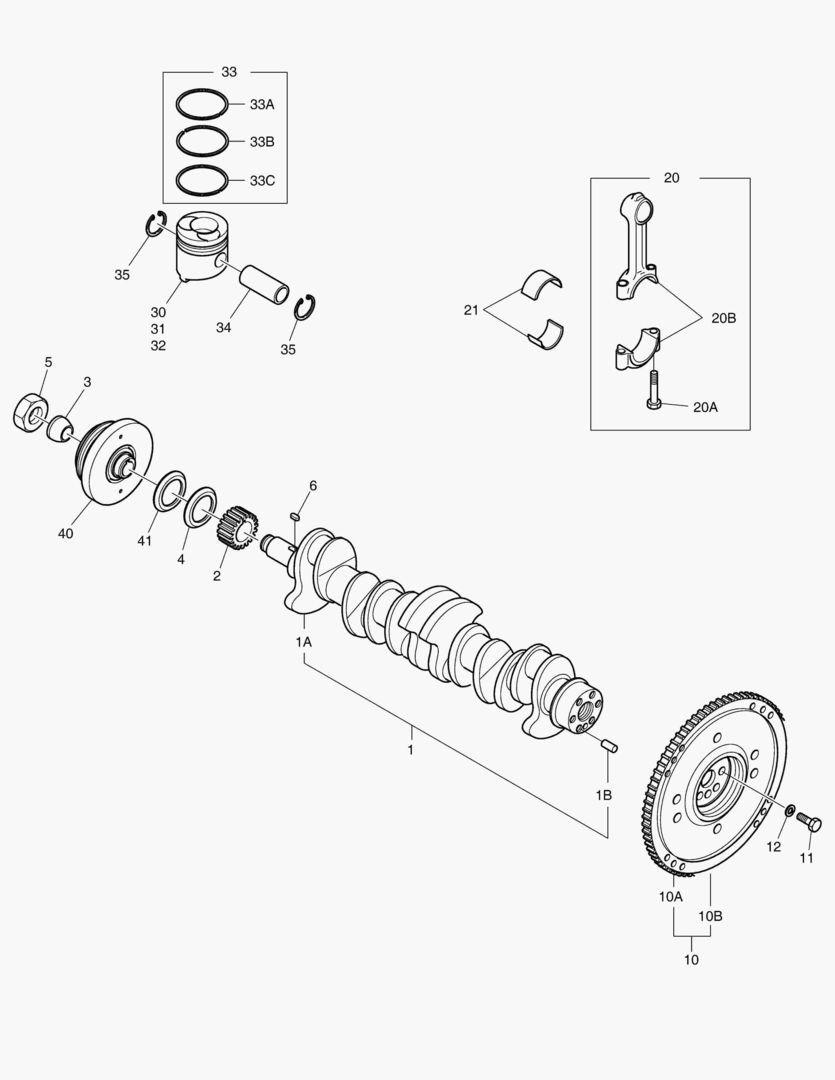 33
33A
33B
33C
35
30
31
32
34
35
20
21
20B
20A
5
3
40
41
4
2
6
1A
1
1B
12
11
10A
10B
10