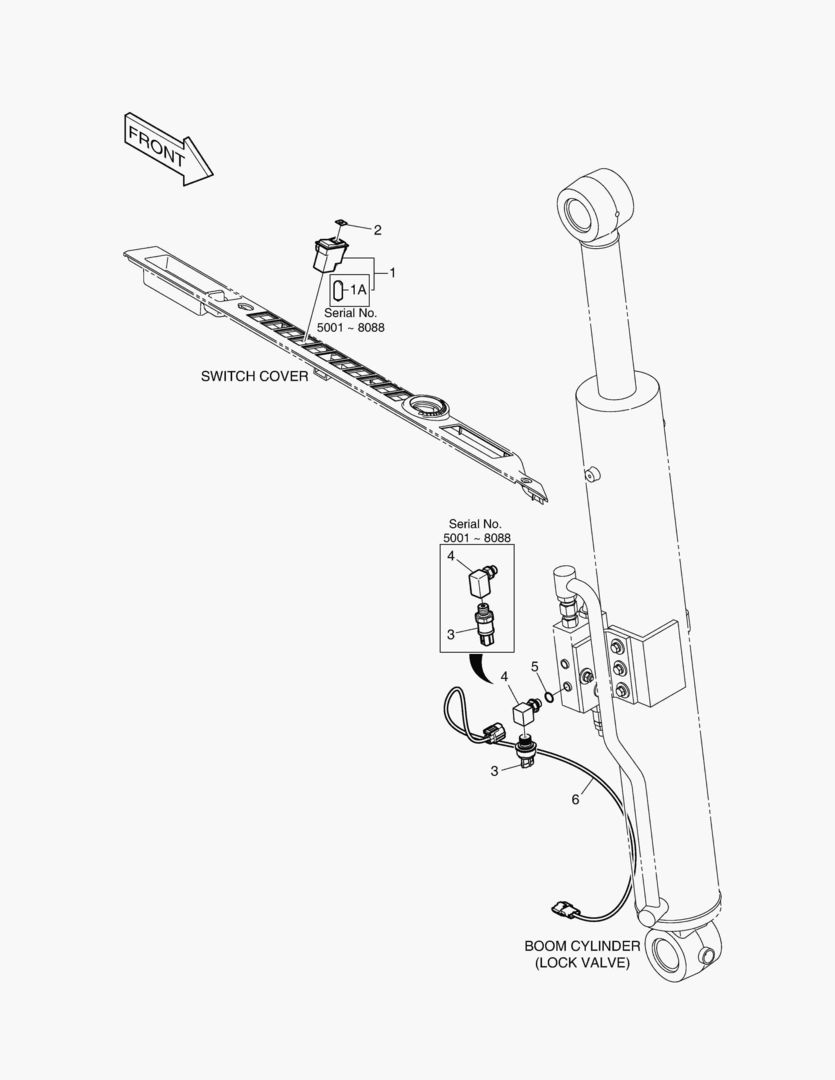 FRONT

2

1

1A

Serial No.
5001 ~ 8088

SWITCH COVER

Serial No.
5001 ~ 8088

4

3

4

5

3

6

BOOM CYLINDER
(LOCK VALVE)