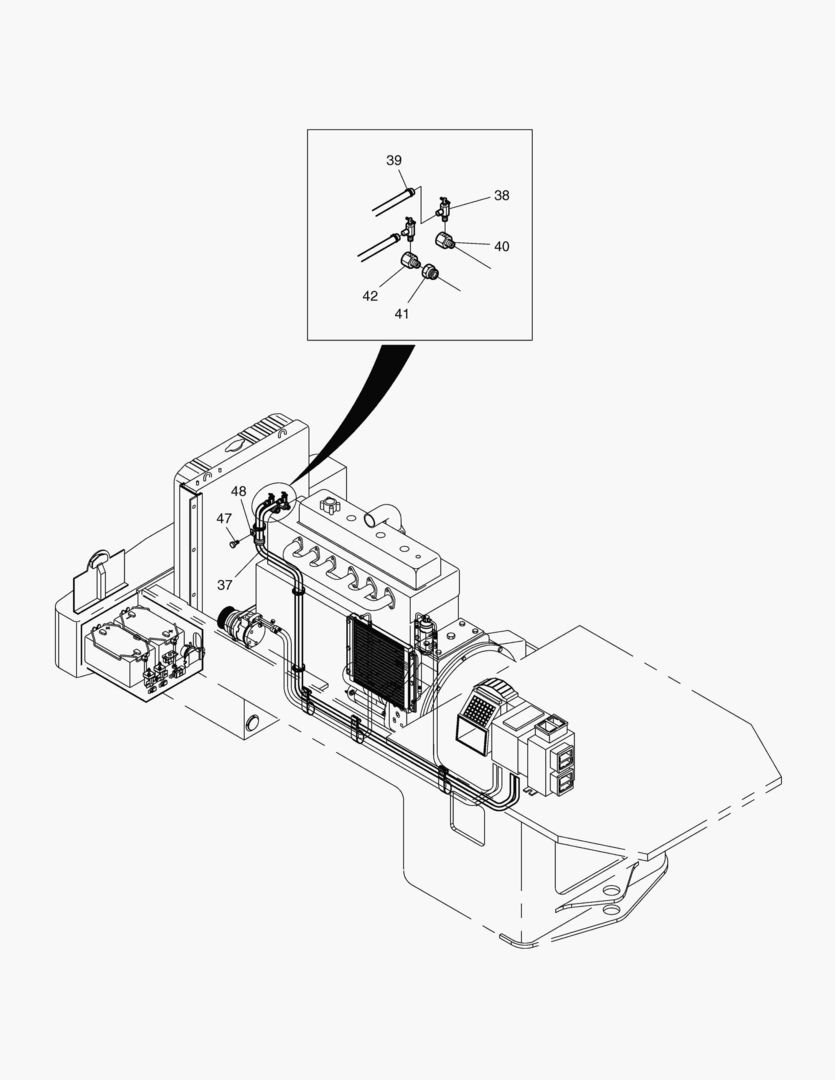 39
38
40
42
41
48
47
37