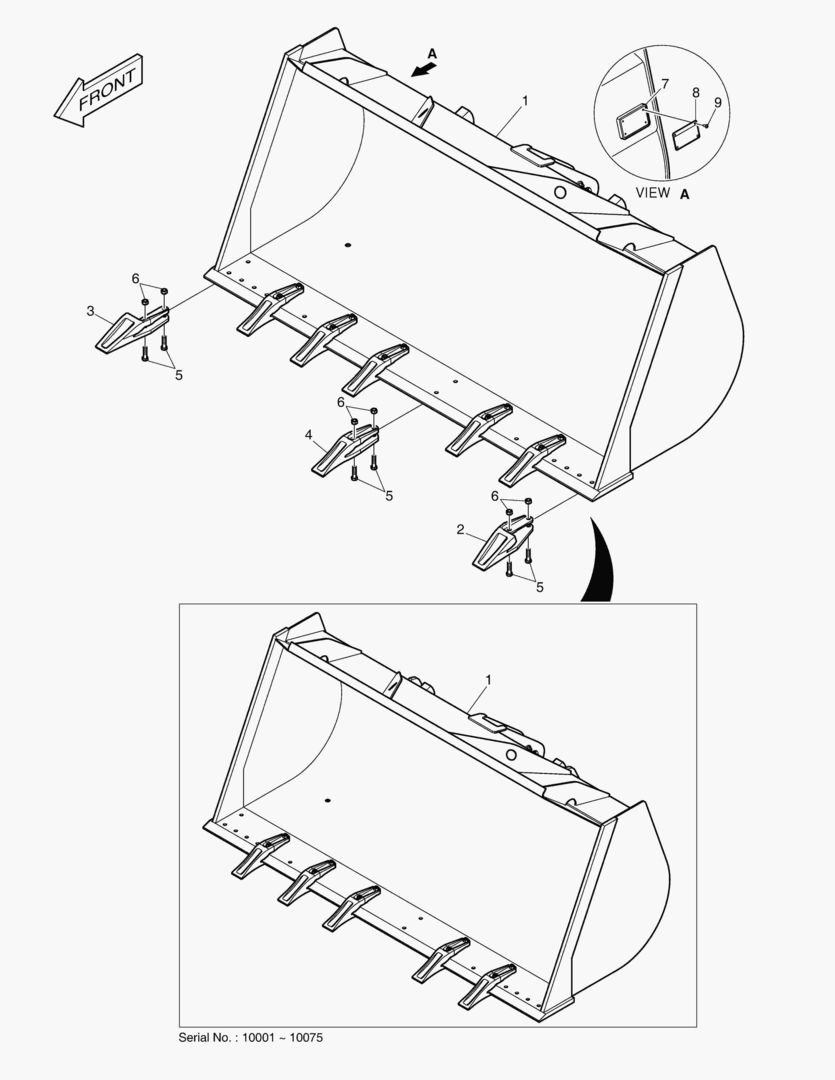 FRONT

A

1

7

8

9

VIEW A

6

3

5

6

4

5

6

2

5

1

Serial No. : 10001 ~ 10075