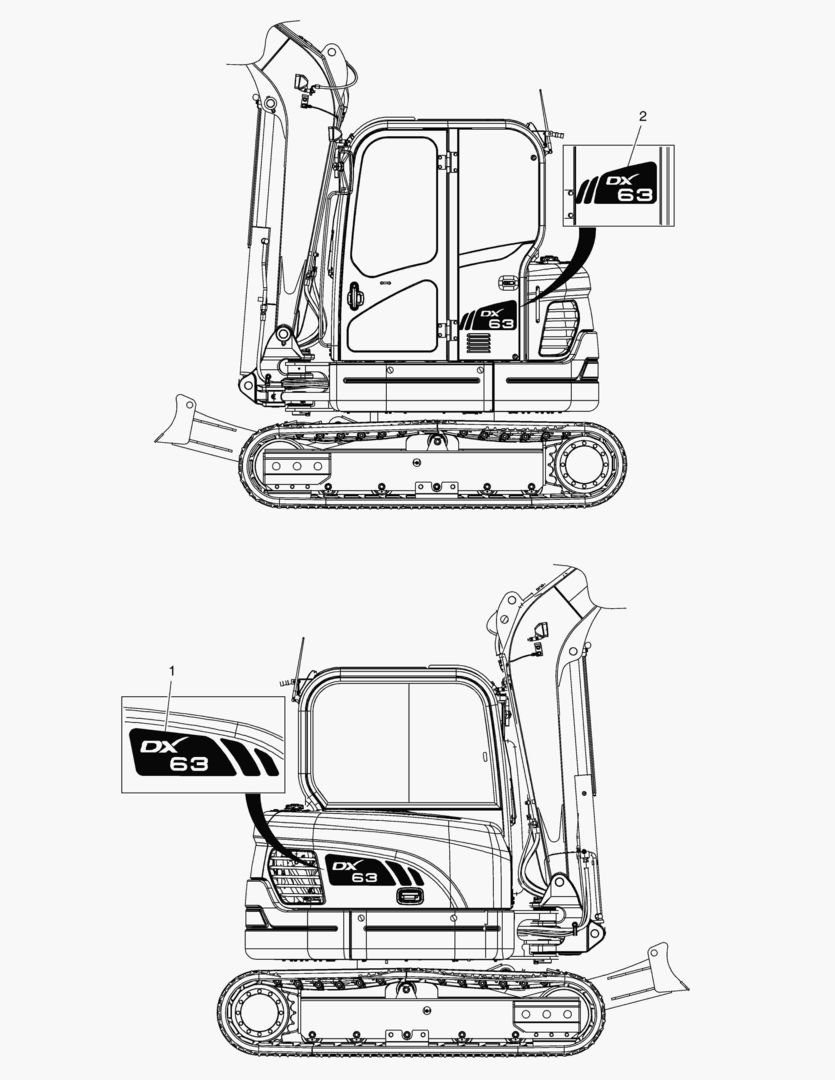 2

DX 63

DX 63

1

DX 63

DX 63