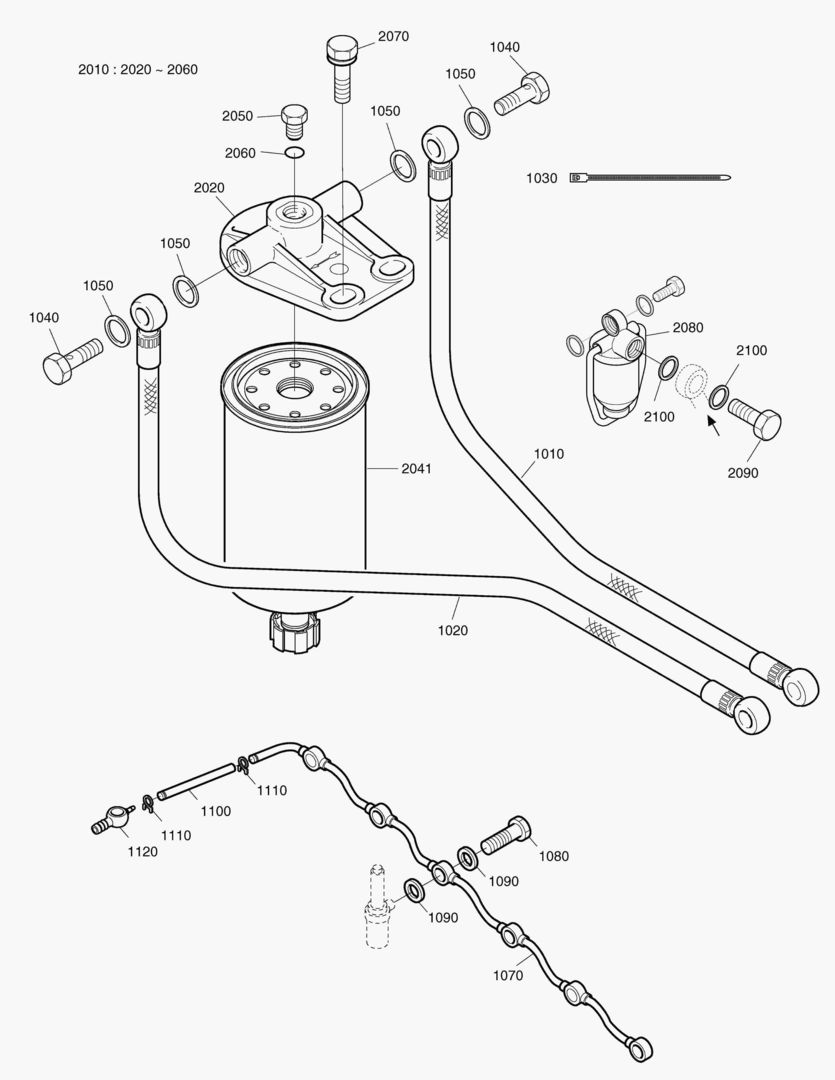 2010 : 2020 ~ 2060

2070

1040

1050

2050

1050

2060

1030

2020

1050

1050

1040

2080

2100

2100

2090

2041

1010

1020

1110

1100

1110

1120

1080

1090

1090

1070