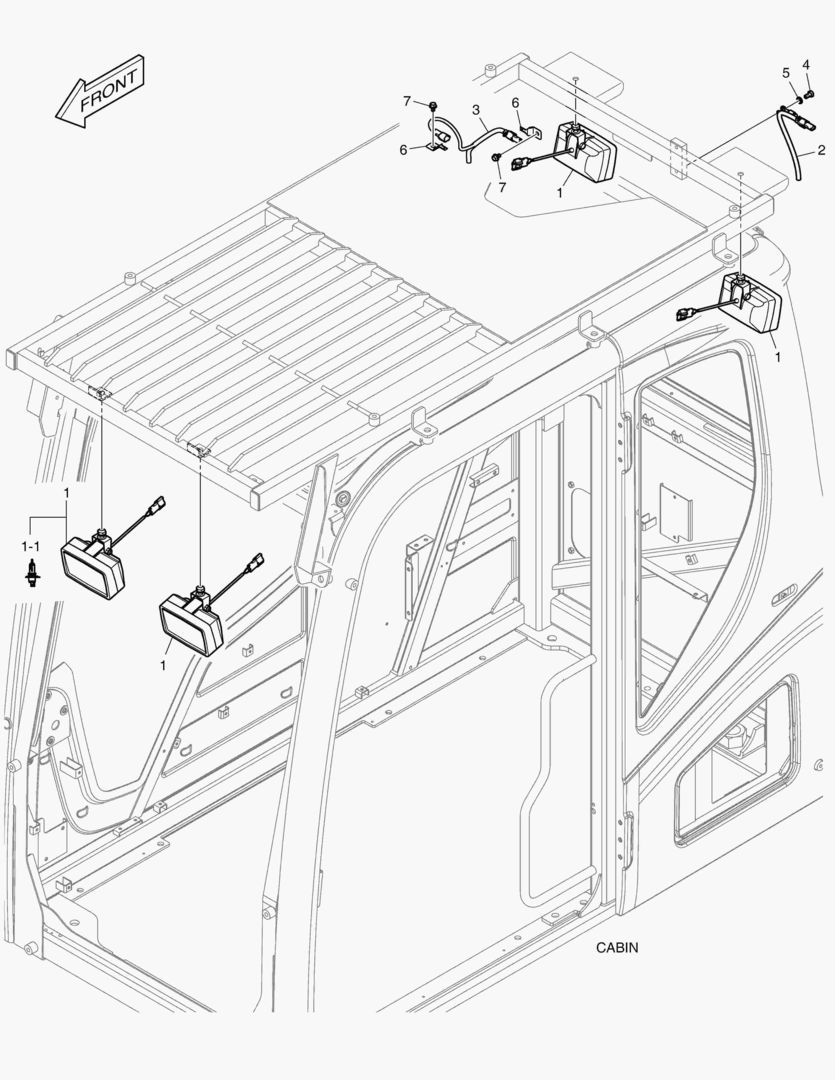 FRONT

7
3
6
6
7
1
5
4
2
1
1
1-1
1
CABIN