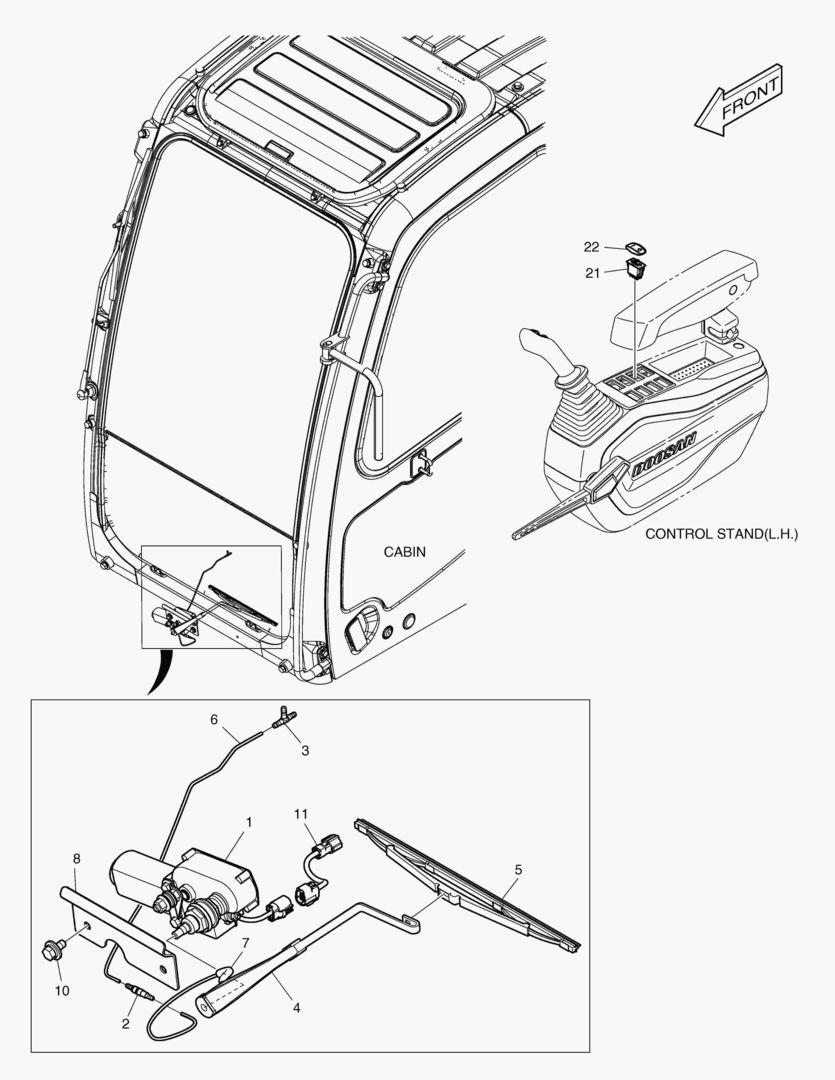 FRONT

22
21

DOOSAN

CONTROL STAND(L.H.)

CABIN

6
3
1
11
5
8
7
10
2
4