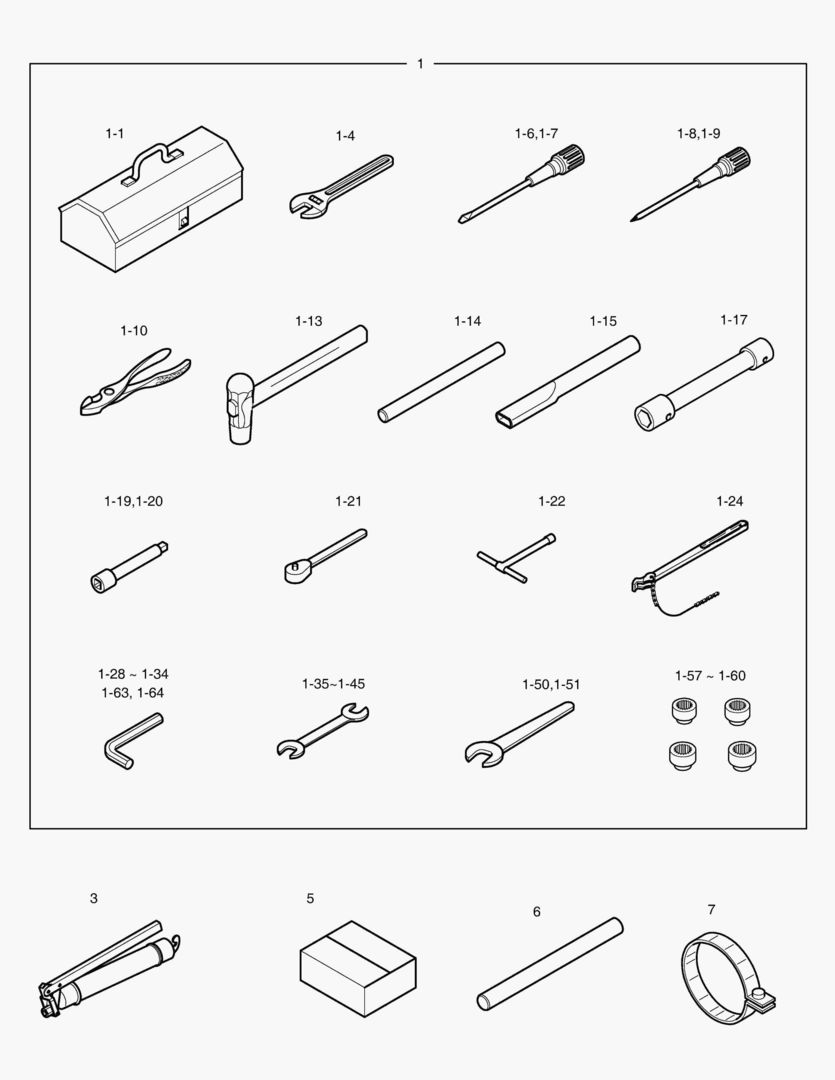 1

1-1

1-4

1-6,1-7

1-8,1-9

1-10

1-13

1-14

1-15

1-17

1-19,1-20

1-21

1-22

1-24

1-28 ~ 1-34
1-63, 1-64

1-35~1-45

1-50,1-51

1-57 ~ 1-60

3

5

6

7