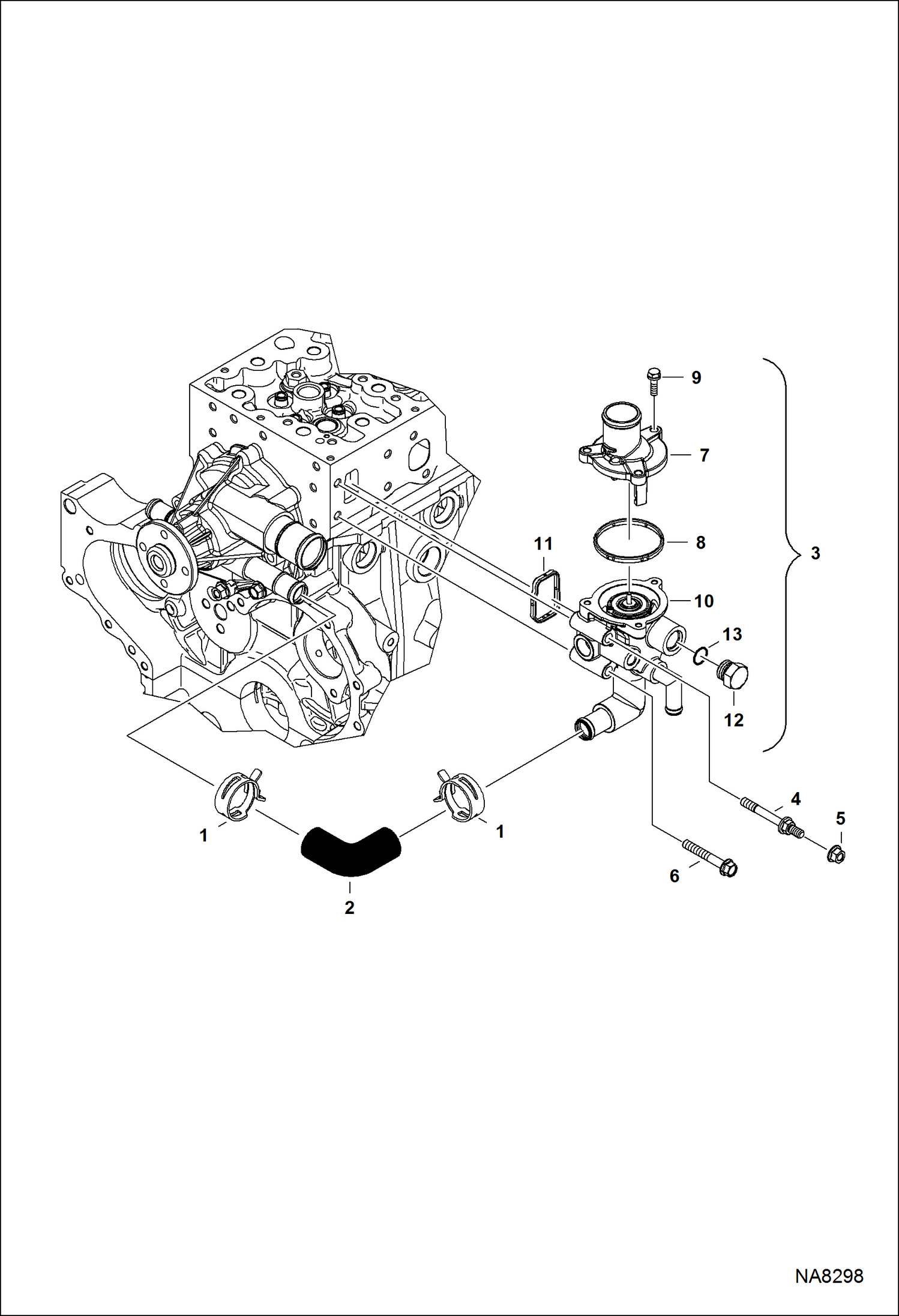 9
7
11
8
3
10
13
12
4
5
1
1
6
2
NA8298