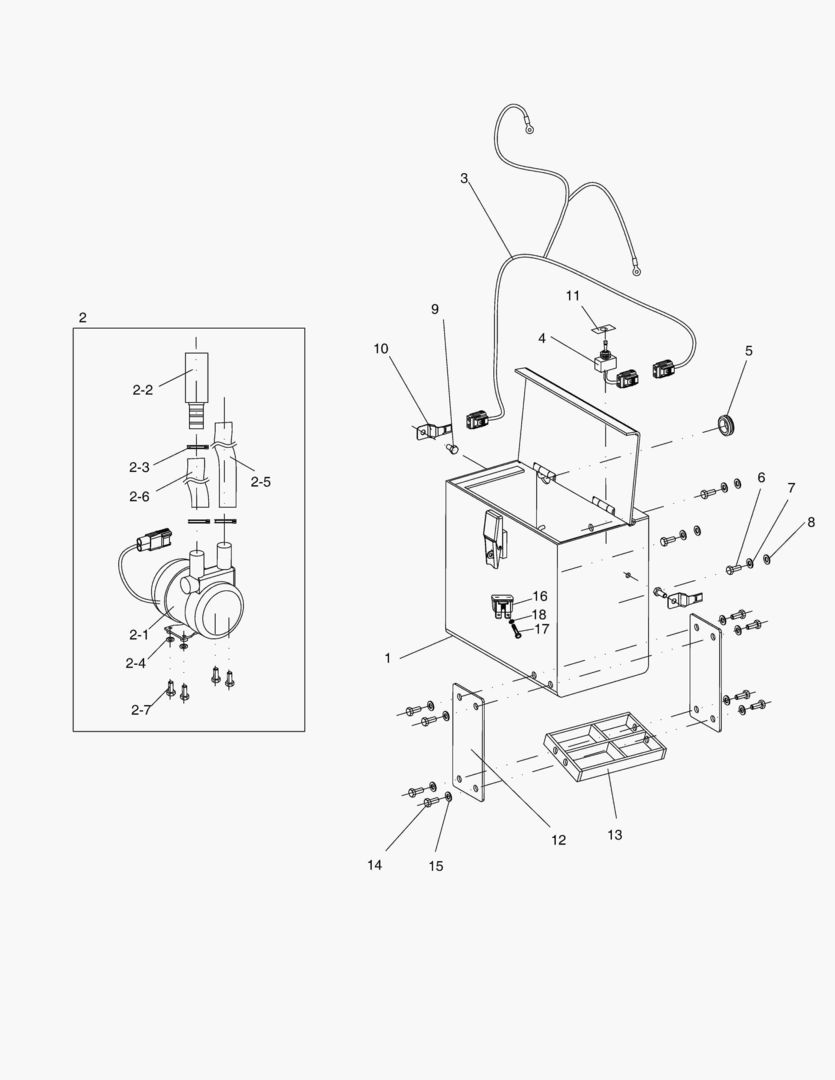 2

2-2

2-3

2-6

2-5

2-1

2-4

2-7

3

11

9

4

10

5

6

7

8

16

18

17

1

12

13

14

15